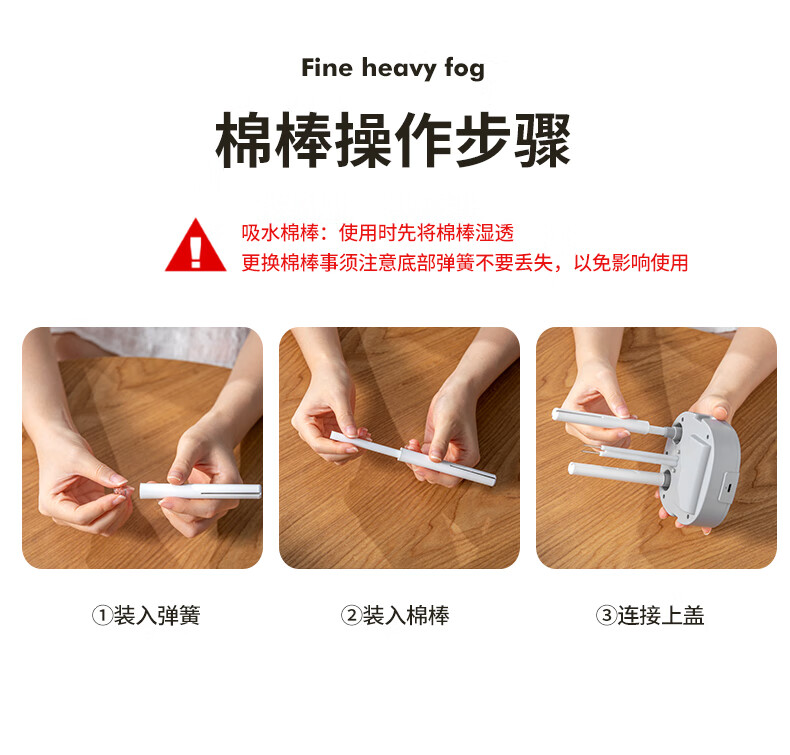 Fine heavy fog

棉棒操作步骤

吸水棉棒：使用时先将棉棒湿透
更换棉棒事须注意底部弹簧不要丢失，以免影响使用

①装入弹簧

②装入棉棒

③连接上盖