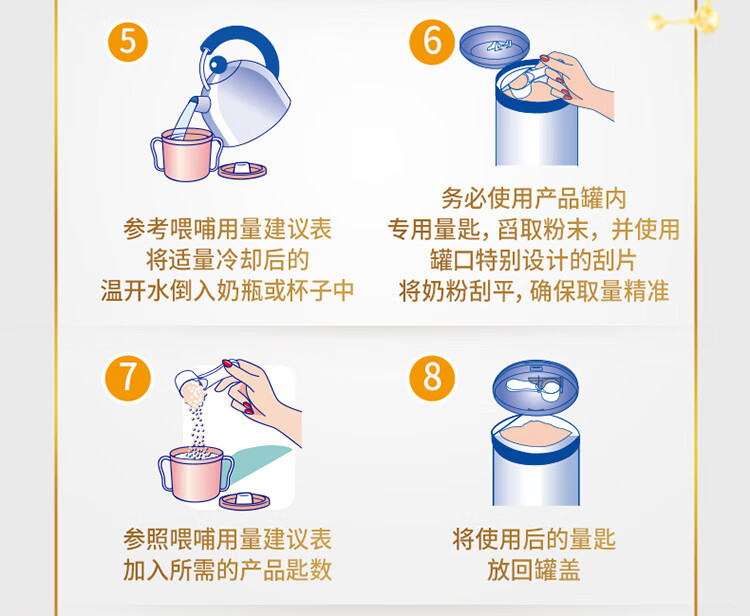 5

参考喂哺用量建议表
将适量冷却后的
温开水倒入奶瓶或杯子中

6

务必使用产品罐内
专用量匙，舀取粉末，并使用
罐口特别设计的刮片
将奶粉刮平，确保取量精准

7

参照喂哺用量建议表
加入所需的产品匙数

8

将使用后的量匙
放回罐盖