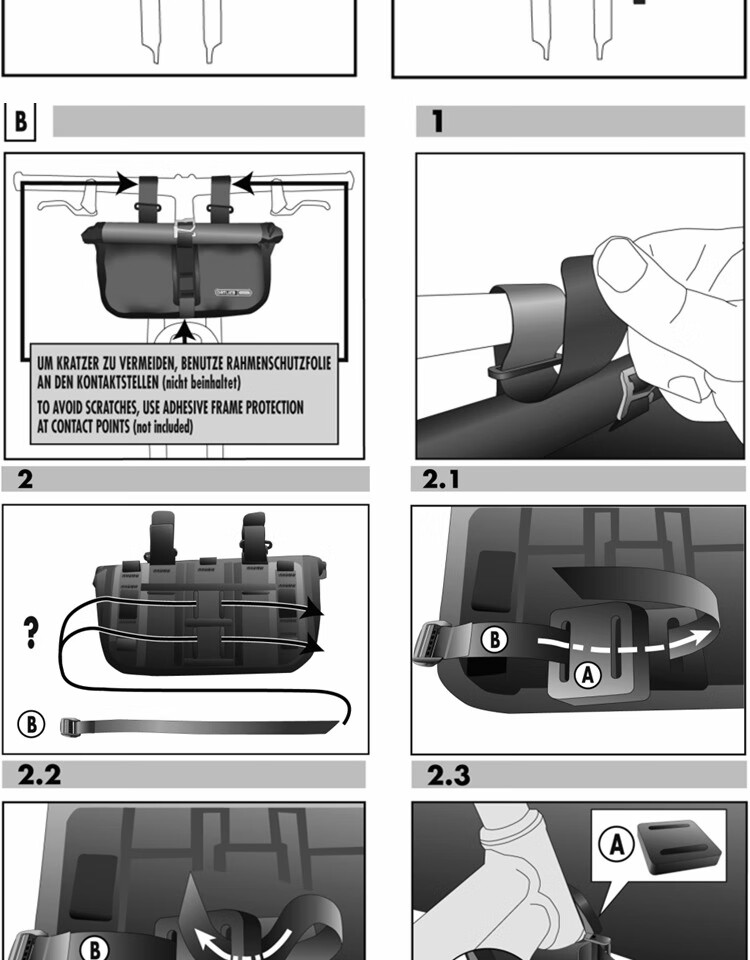 B

1

UM KRATZER ZU VERMEIDEN, BENUTZE RAHMENSCHUTZFOLIE AN DEN KONTAKTSTELLEN (nicht beinhaltet)

TO AVOID SCRATCHES, USE ADHESIVE FRAME PROTECTION AT CONTACT POINTS (not included)

2

2.1

?

B

B

A

2.2

2.3

B

A