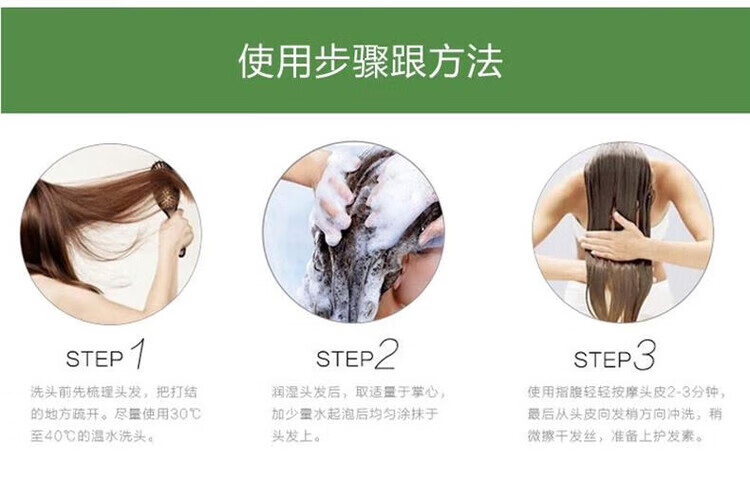 使用步骤跟方法

STEP 1
洗头前先梳理头发，把打结的地方疏开。尽量使用30℃至40℃的温水洗头。

STEP 2
润湿头发后，取适量于掌心，加少量水起泡后均匀涂抹于头发上。

STEP 3
使用指腹轻轻按摩头皮2-3分钟，最后从头皮向发梢方向冲洗，稍微擦干发丝，准备上护发素。