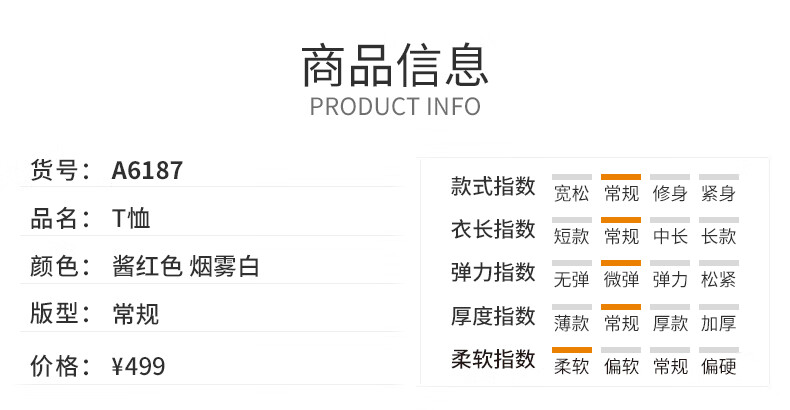 商品信息
PRODUCT INFO

货号： A6187

品名： T恤

颜色： 酱红色 烟雾白

版型： 常规

价格： ¥499

款式指数 宽松 常规 修身 紧身
衣长指数 短款 常规 中长 长款
弹力指数 无弹 微弹 弹力 松紧
厚度指数 薄款 常规 厚款 加厚
柔软指数 柔软 偏软 常规 偏硬