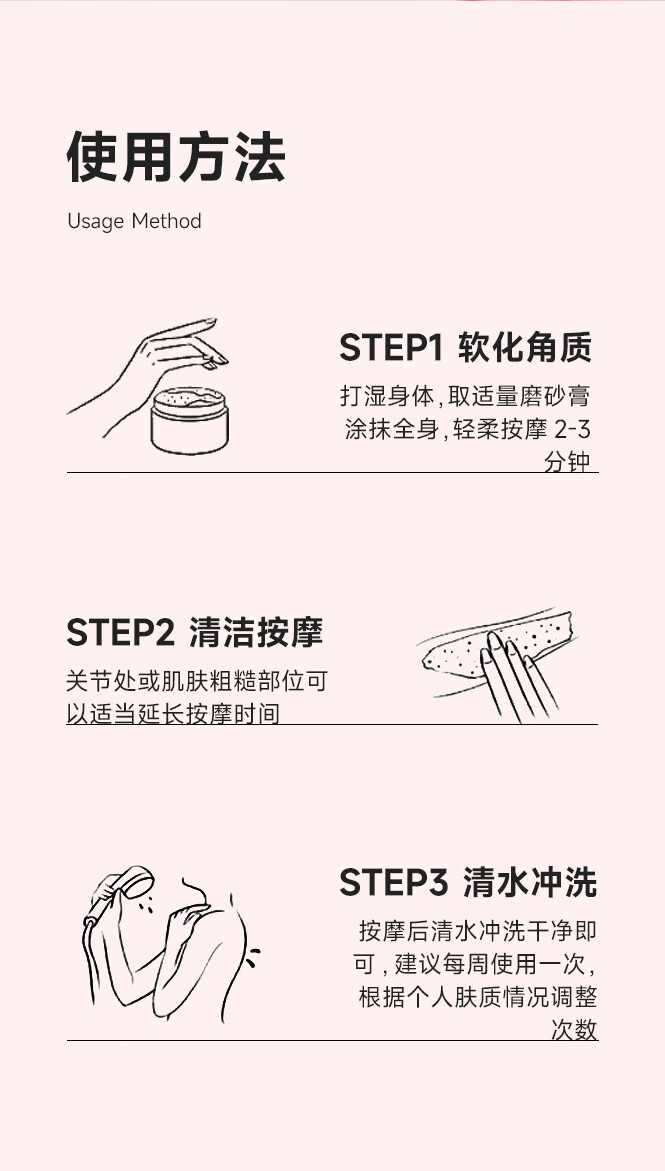 使用方法
Usage Method

STEP1 软化角质
打湿身体，取适量磨砂膏涂抹全身，轻柔按摩 2-3 分钟

STEP2 清洁按摩
关节处或肌肤粗糙部位可以适当延长按摩时间

STEP3 清水冲洗
按摩后清水冲洗干净即可，建议每周使用一次，根据个人肤质情况调整次数