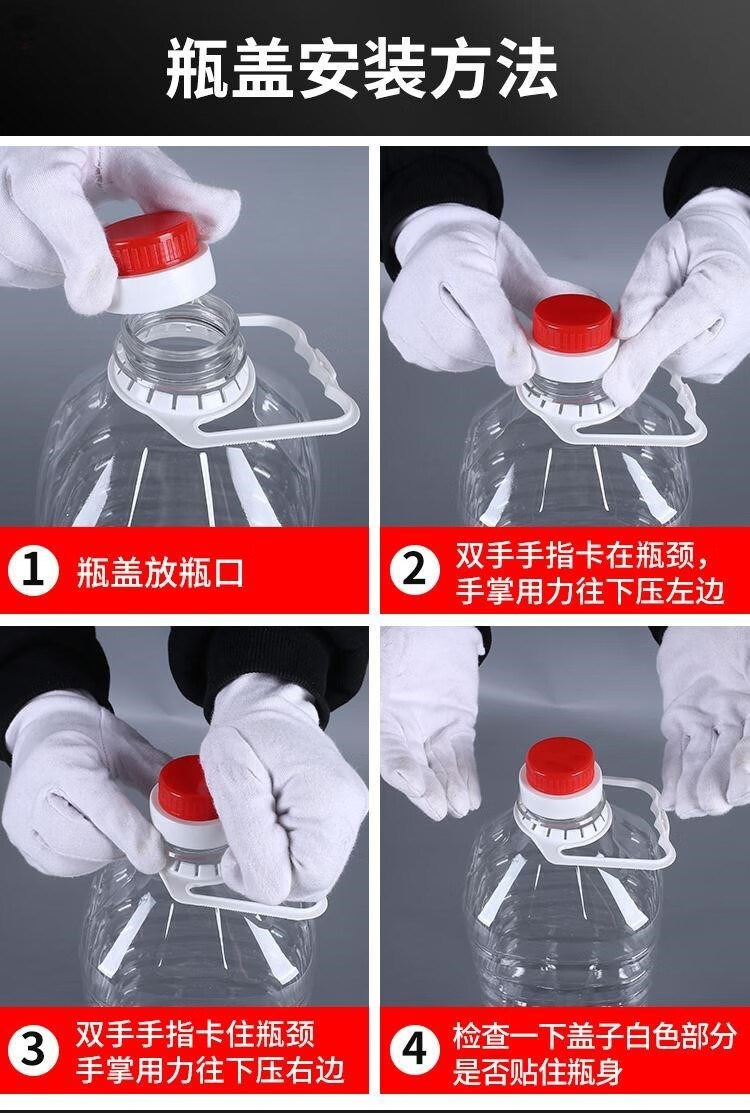 瓶盖安装方法

1 瓶盖放瓶口

2 双手手指卡在瓶颈，手掌用力往下压左边

3 双手手指卡住瓶颈 手掌用力往下压右边

4 检查一下盖子白色部分是否贴住瓶身