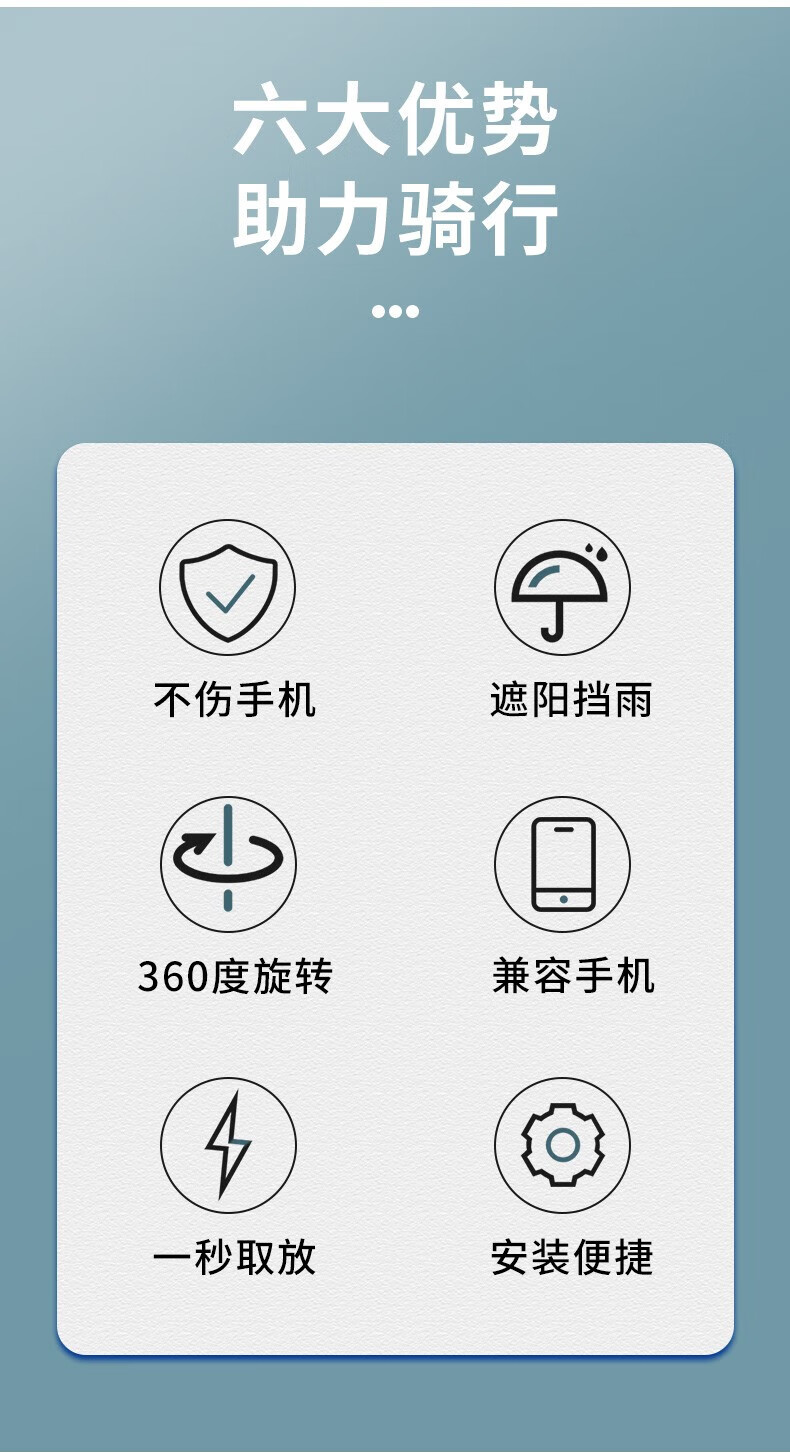 六大优势
助力骑行

不伤手机

遮阳挡雨

360度旋转

兼容手机

一秒取放

安装便捷