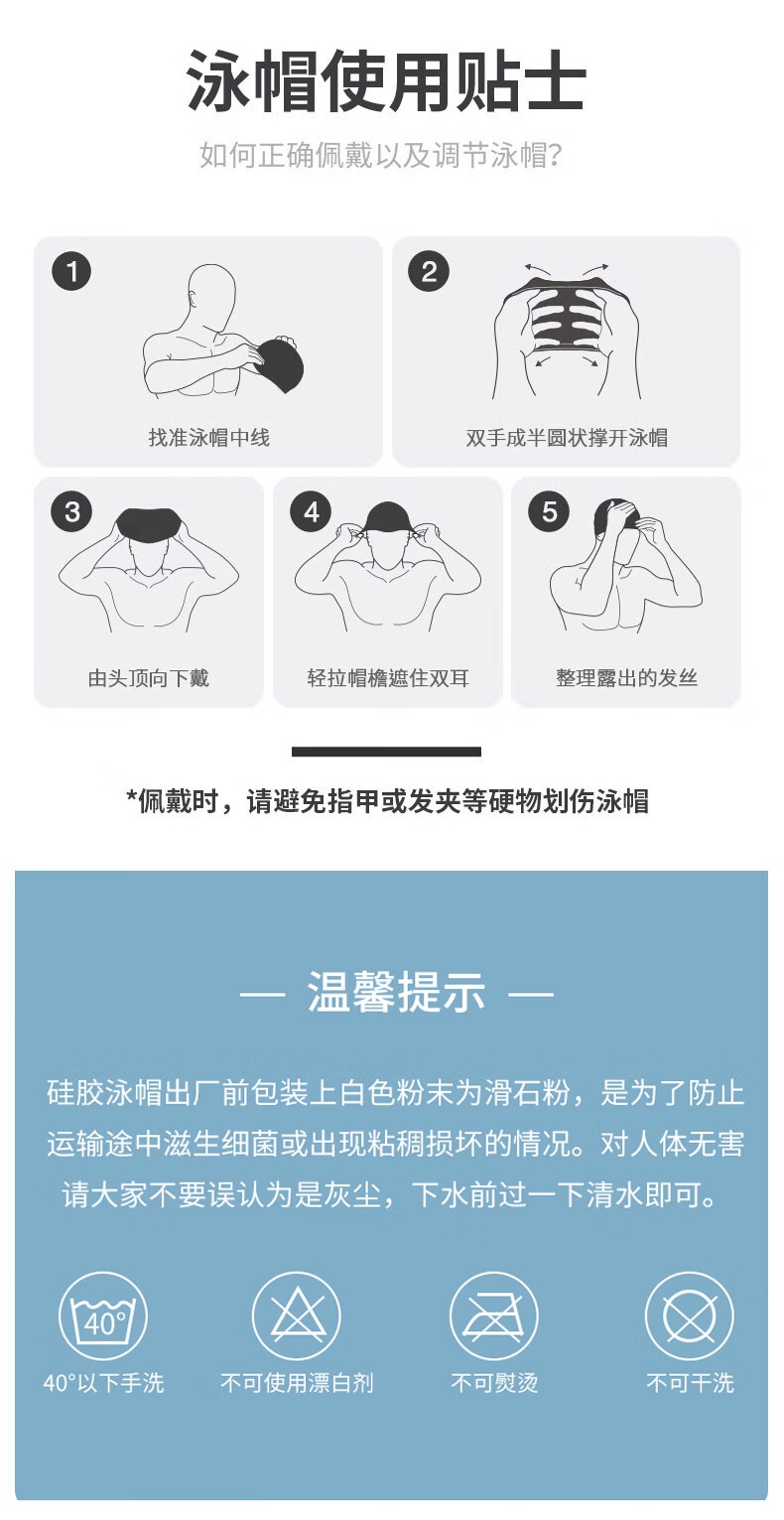 泳帽使用贴士

如何正确佩戴以及调节泳帽?

1
找准泳帽中线

2
双手成半圆状撑开泳帽

3
由头顶向下戴

4
轻拉帽檐遮住双耳

5
整理露出的发丝

*佩戴时，请避免指甲或发夹等硬物划伤泳帽

— 温馨提示 —

硅胶泳帽出厂前包装上白色粉末为滑石粉，是为了防止运输途中滋生细菌或出现粘稠损坏的情况。对人体无害请大家不要误认为是灰尘，下水前过一下清水即可。

40°
40°以下手洗

不可使用漂白剂

不可熨烫

不可干洗