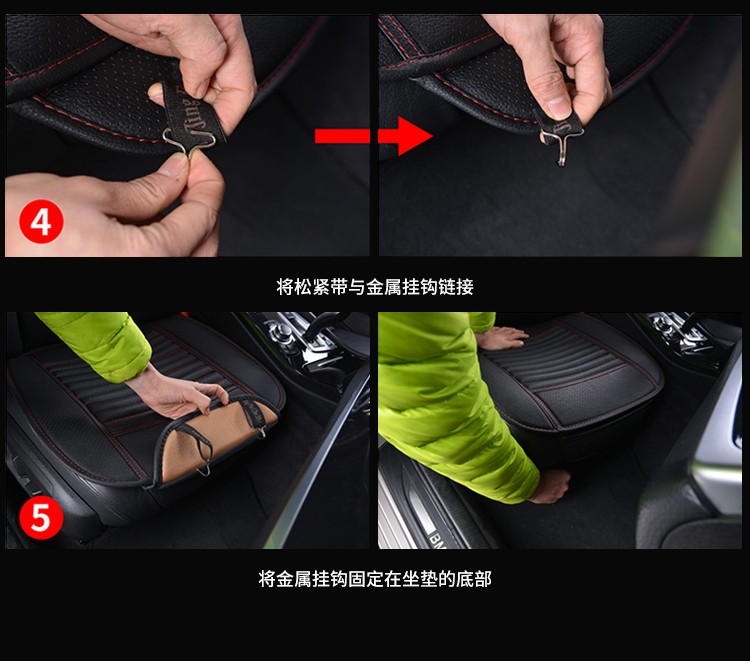 4

将松紧带与金属挂钩链接

5

将金属挂钩固定在坐垫的底部