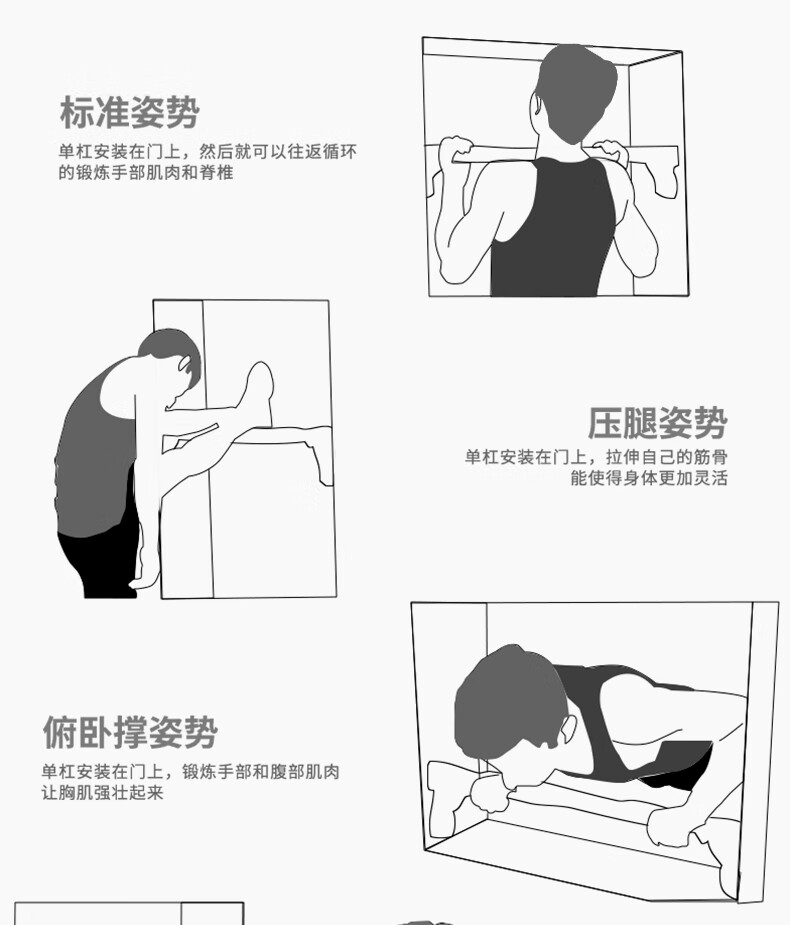 标准姿势
单杠安装在门上，然后就可以往返循环的锻炼手部肌肉和脊椎

压腿姿势
单杠安装在门上，拉伸自己的筋骨能使得身体更加灵活

俯卧撑姿势
单杠安装在门上，锻炼手部和腹部肌肉让胸肌强壮起来