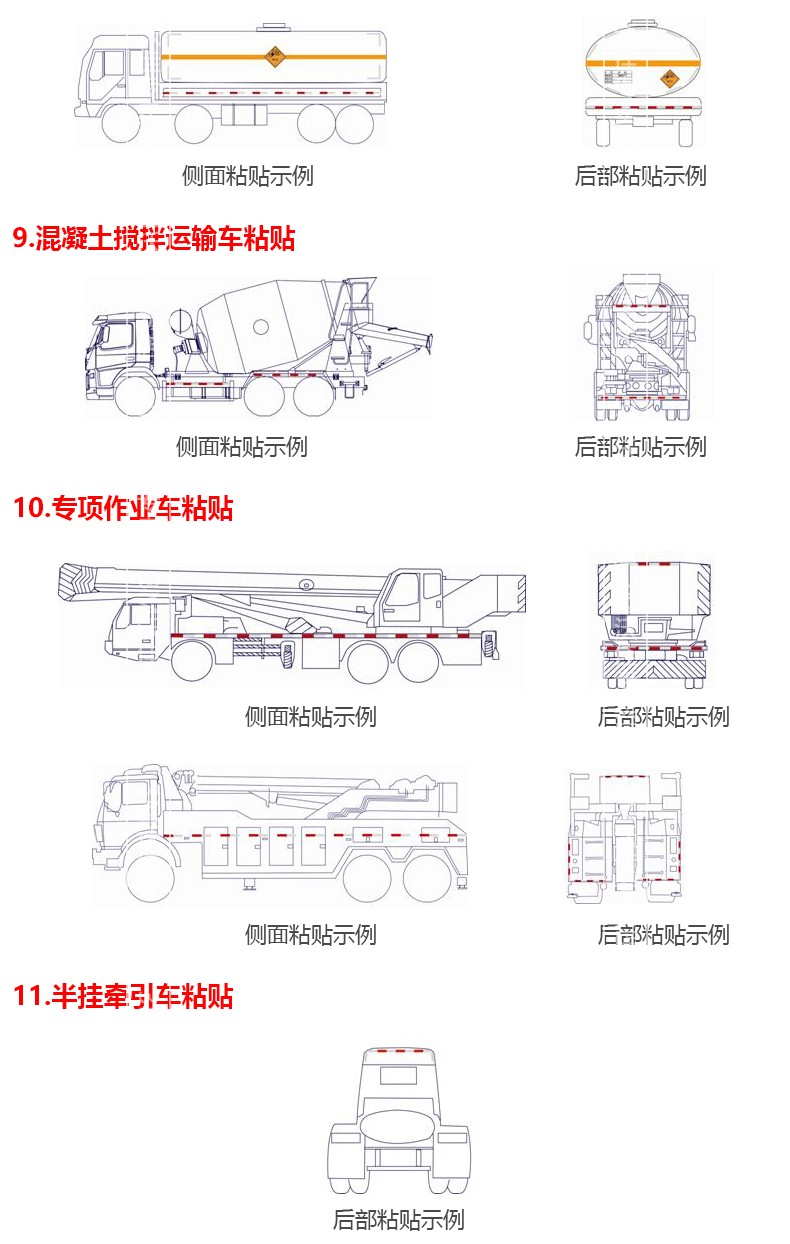 侧面粘贴示例

后部粘贴示例

9.混凝土搅拌运输车粘贴

侧面粘贴示例

后部粘贴示例

10.专项作业车粘贴

侧面粘贴示例

后部粘贴示例

侧面粘贴示例

后部粘贴示例

11.半挂牵引车粘贴

后部粘贴示例