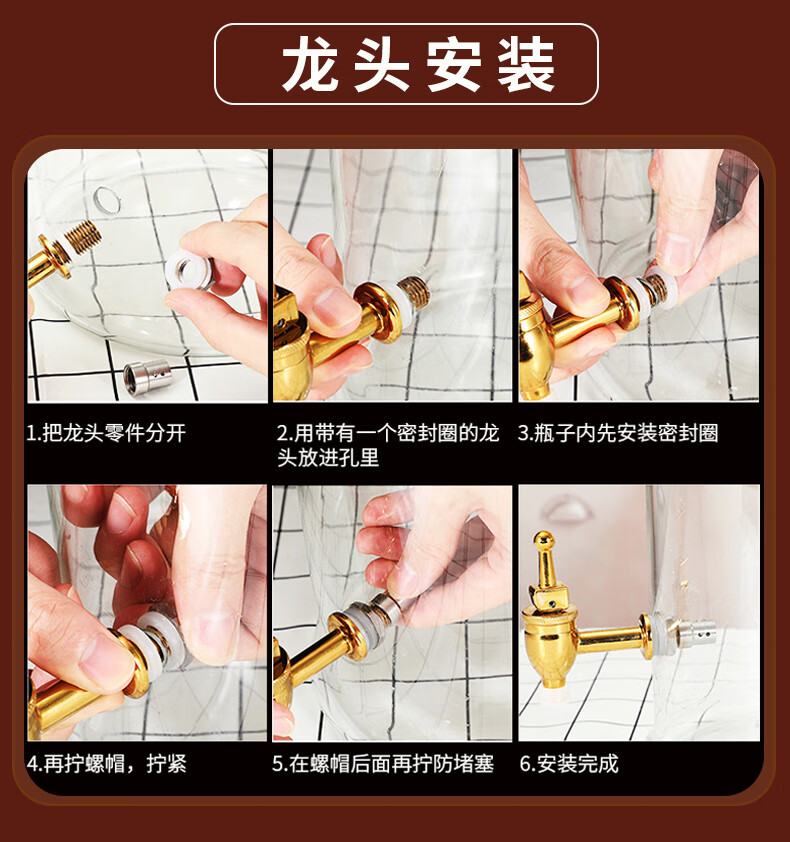 龙头安装

1.把龙头零件分开

2.用带有一个密封圈的龙头放进孔里

3.瓶子内先安装密封圈

4.再拧螺帽，拧紧

5.在螺帽后面再拧防堵塞

6.安装完成