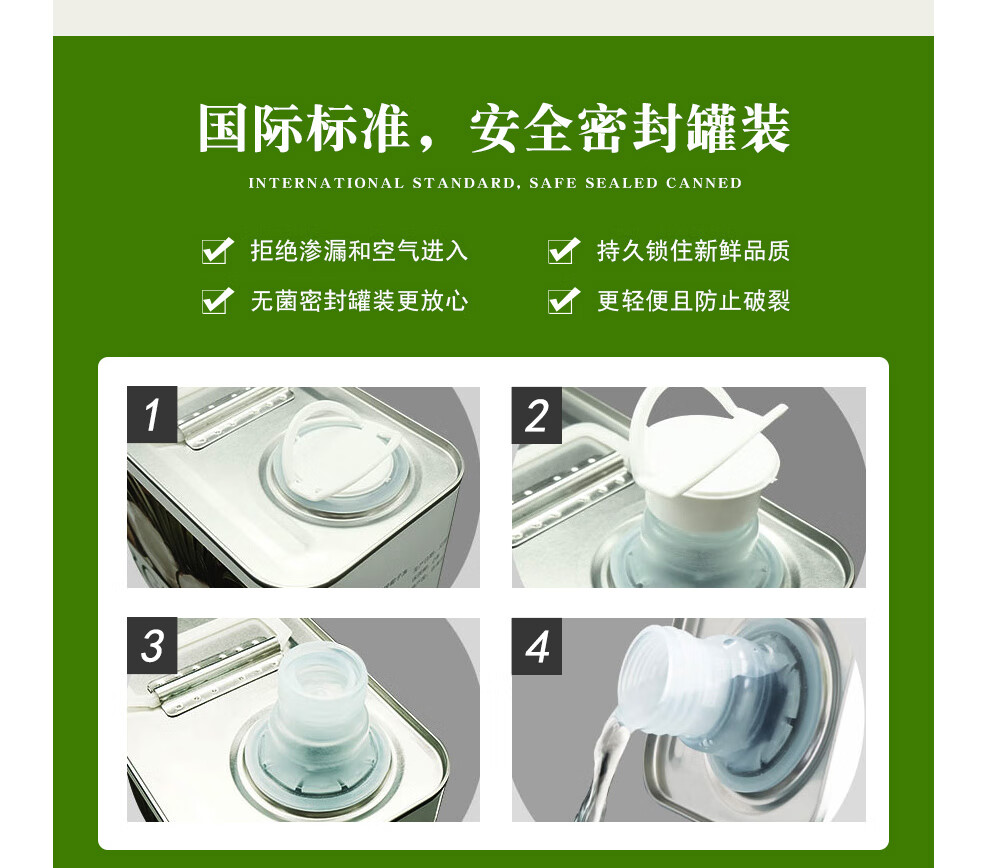 国际标准，安全密封罐装

INTERNATIONAL STANDARD, SAFE SEALED CANNED

拒绝渗漏和空气进入

持久锁住新鲜品质

无菌密封罐装更放心

更轻便且防止破裂

1

2

3

4