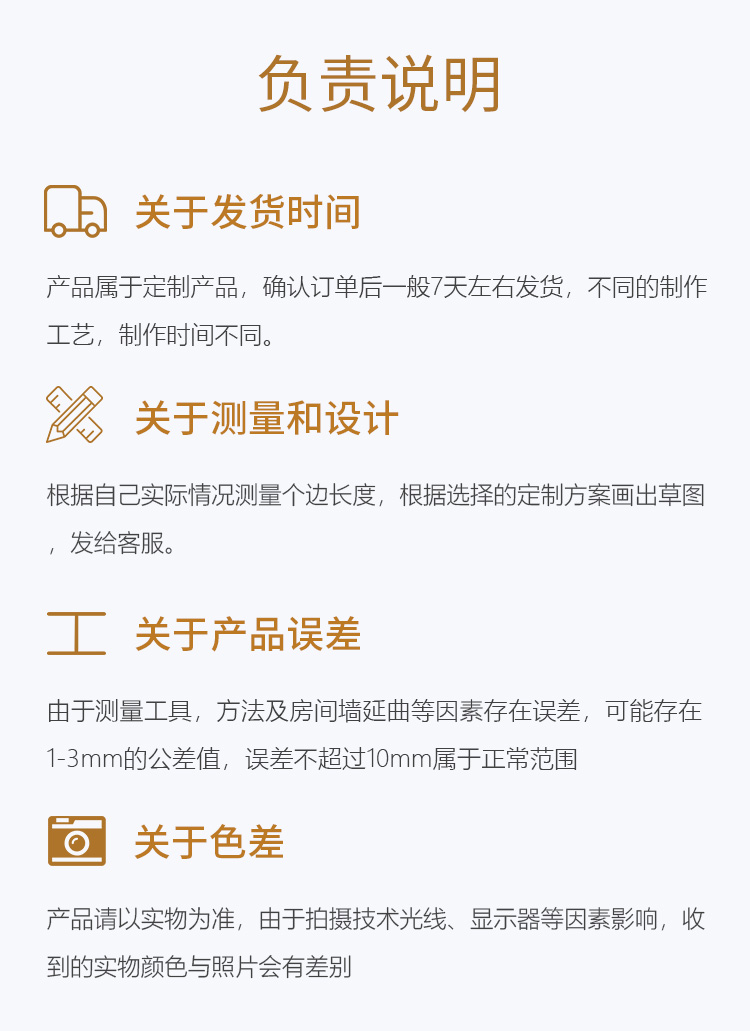 负责说明

关于发货时间

产品属于定制产品，确认订单后一般7天左右发货，不同的制作工艺，制作时间不同。

关于测量和设计

根据自己实际情况测量个边长度，根据选择的定制方案画出草图，发给客服。

关于产品误差

由于测量工具，方法及房间墙延曲等因素存在误差，可能存在1-3mm的公差值，误差不超过10mm属于正常范围

关于色差

产品请以实物为准，由于拍摄技术光线、显示器等因素影响，收到的实物颜色与照片会有差别