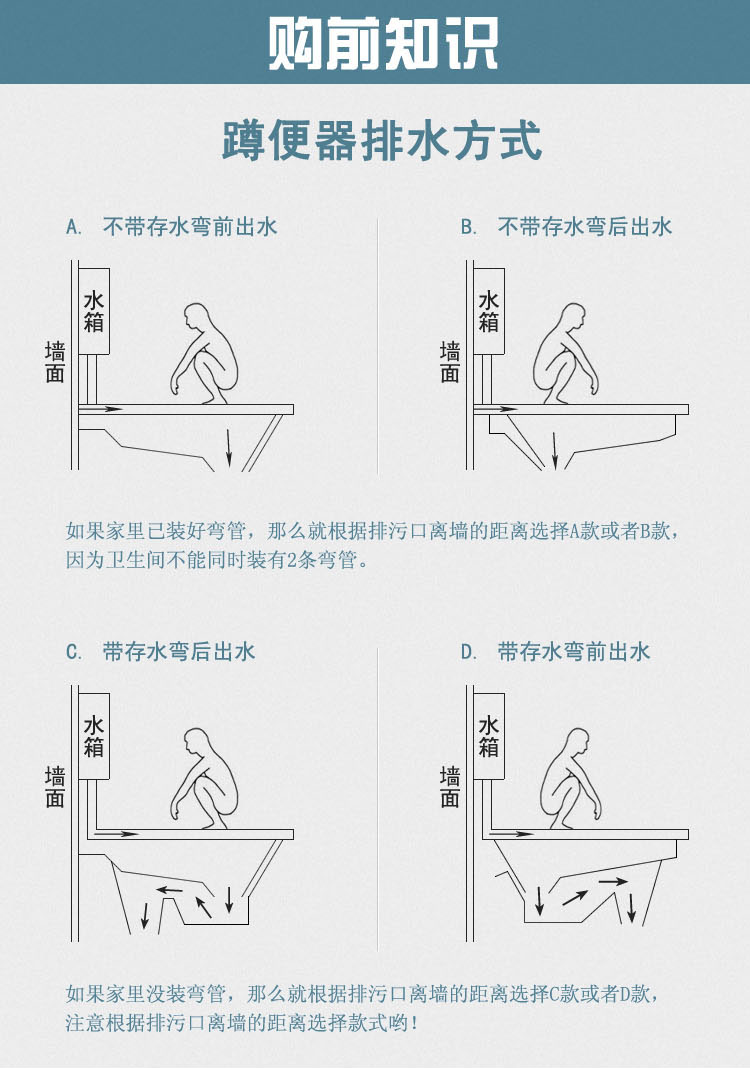 购前知识

蹲便器排水方式

A. 不带存水弯前出水

水箱

墙面

B. 不带存水弯后出水

水箱

墙面

如果家里已装好弯管，那么就根据排污口离墙的距离选择A款或者B款，因为卫生间不能同时装有2条弯管。

C. 带存水弯后出水

水箱

墙面

D. 带存水弯前出水

水箱

墙面

如果家里没装弯管，那么就根据排污口离墙的距离选择C款或者D款，注意根据排污口离墙的距离选择款式哟！