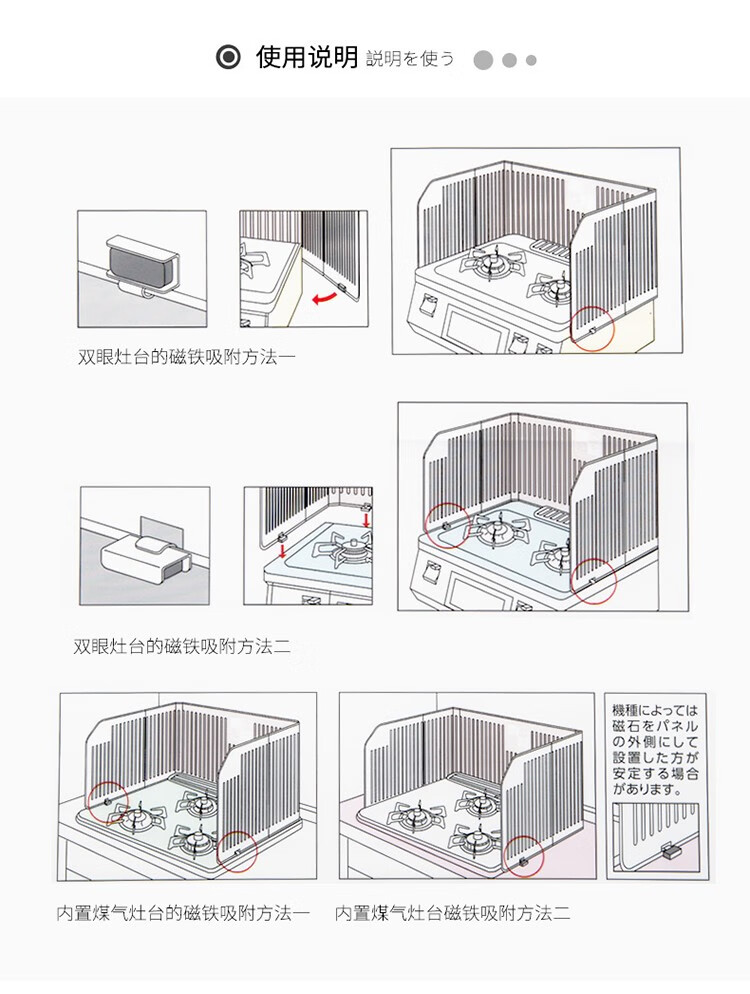 使用说明 説明を使う

双眼灶台的磁铁吸附方法一

双眼灶台的磁铁吸附方法二

機種によっては磁石をパネルの外側にして設置した方が安定する場合があります。

内置煤气灶台的磁铁吸附方法一

内置煤气灶台磁铁吸附方法二