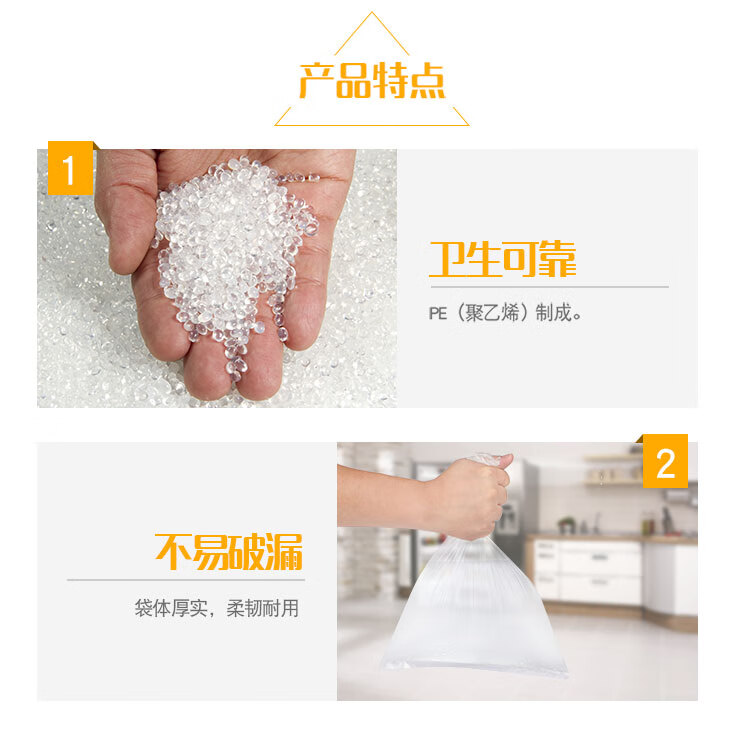 产品特点

1

卫生可靠

PE（聚乙烯）制成。

2

不易破漏

袋体厚实，柔韧耐用