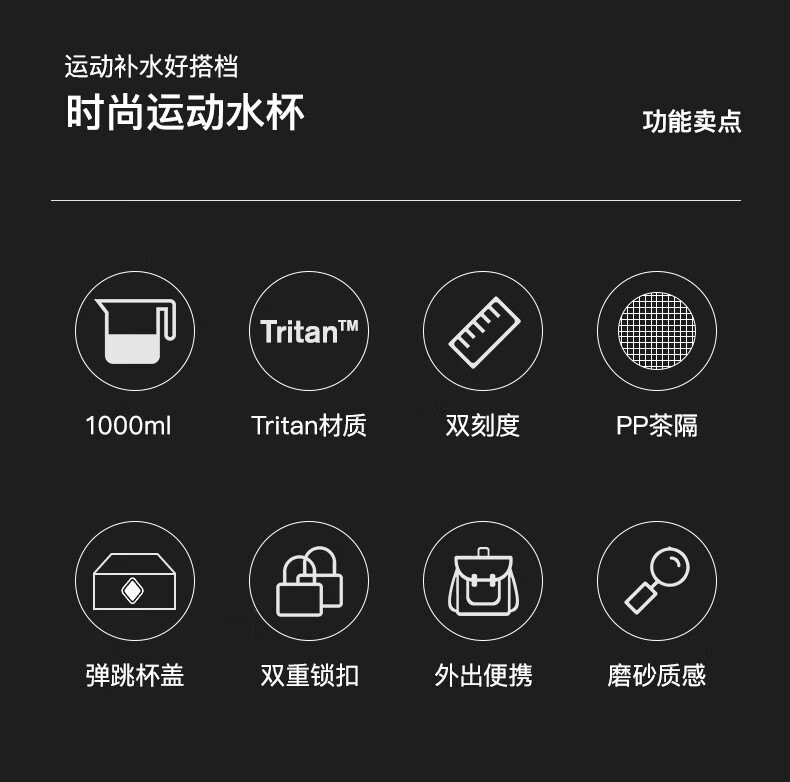 运动补水好搭档
时尚运动水杯

功能卖点

Tritan™

1000ml

Tritan材质

双刻度

PP茶隔

弹跳杯盖

双重锁扣

外出便携

磨砂质感