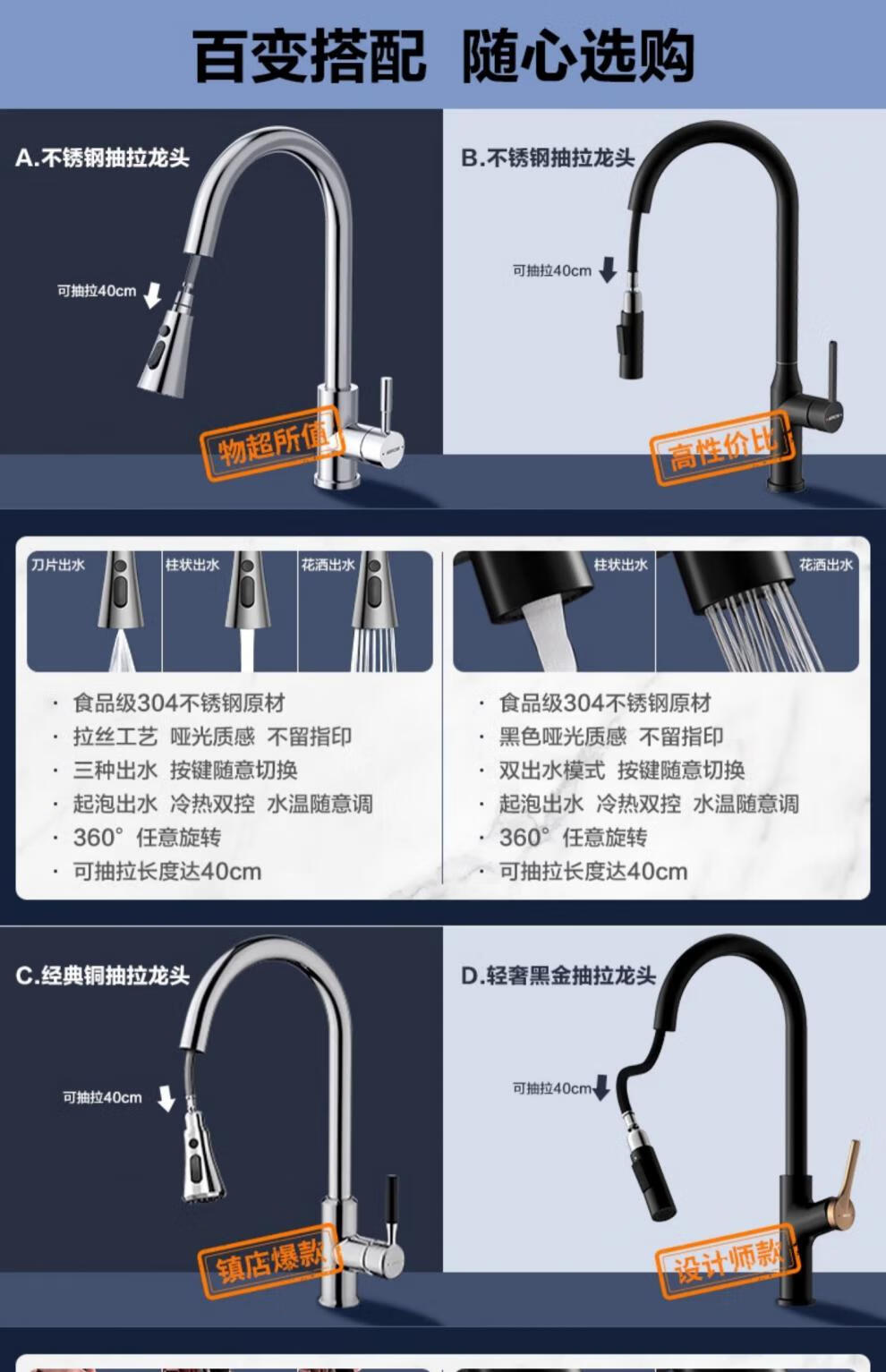 百变搭配 随心选购

A.不锈钢抽拉龙头

可抽拉40cm

物超所值

B.不锈钢抽拉龙头

可抽拉40cm

高性价比

刀片出水 柱状出水 花洒出水

· 食品级304不锈钢原材
· 拉丝工艺 哑光质感 不留指印
· 三种出水 按键随意切换
· 起泡出水 冷热双控 水温随意调
· 360° 任意旋转
· 可抽拉长度达40cm

柱状出水 花洒出水

· 食品级304不锈钢原材
· 黑色哑光质感 不留指印
· 双出水模式 按键随意切换
· 起泡出水 冷热双控 水温随意调
· 360° 任意旋转
· 可抽拉长度达40cm

C.经典铜抽拉龙头

可抽拉40cm

镇店爆款

D.轻奢黑金抽拉龙头

可抽拉40cm

设计师款