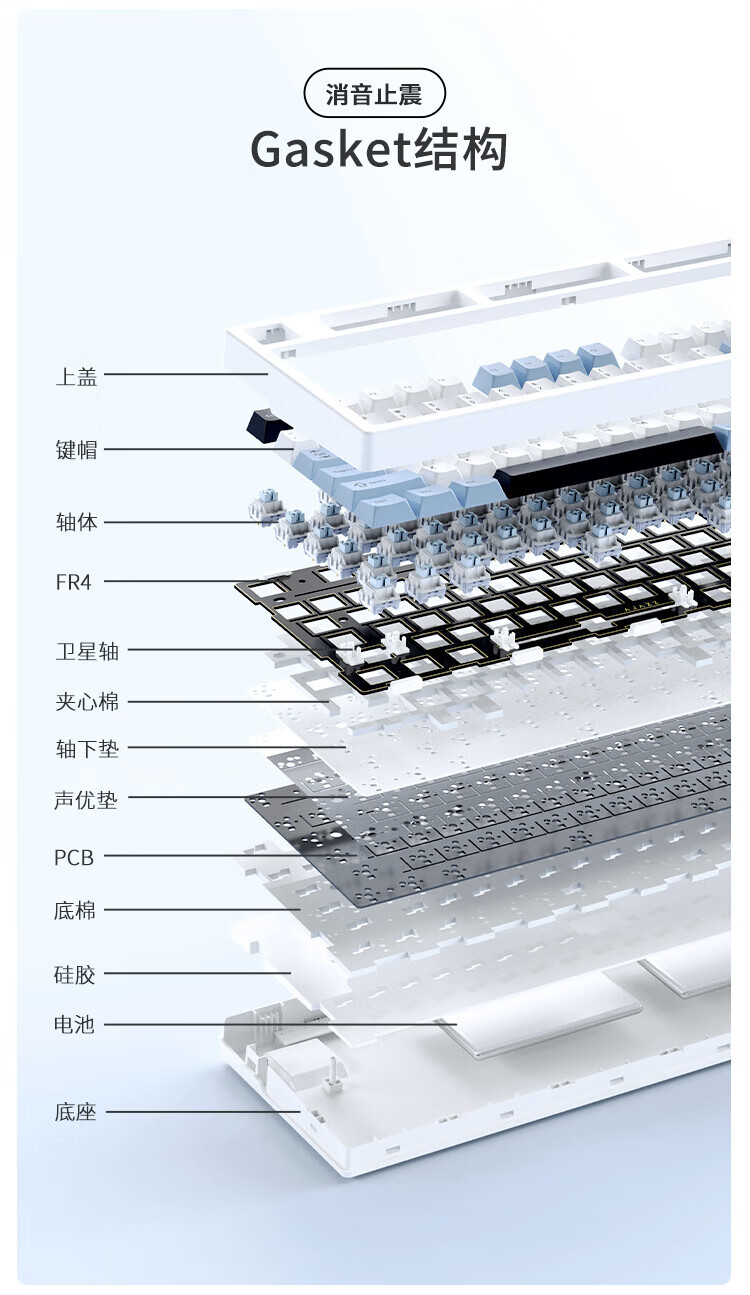 消音止震

Gasket结构

上盖

键帽

轴体

FR4

卫星轴

夹心棉

轴下垫

声优垫

PCB

底棉

硅胶

电池

底座