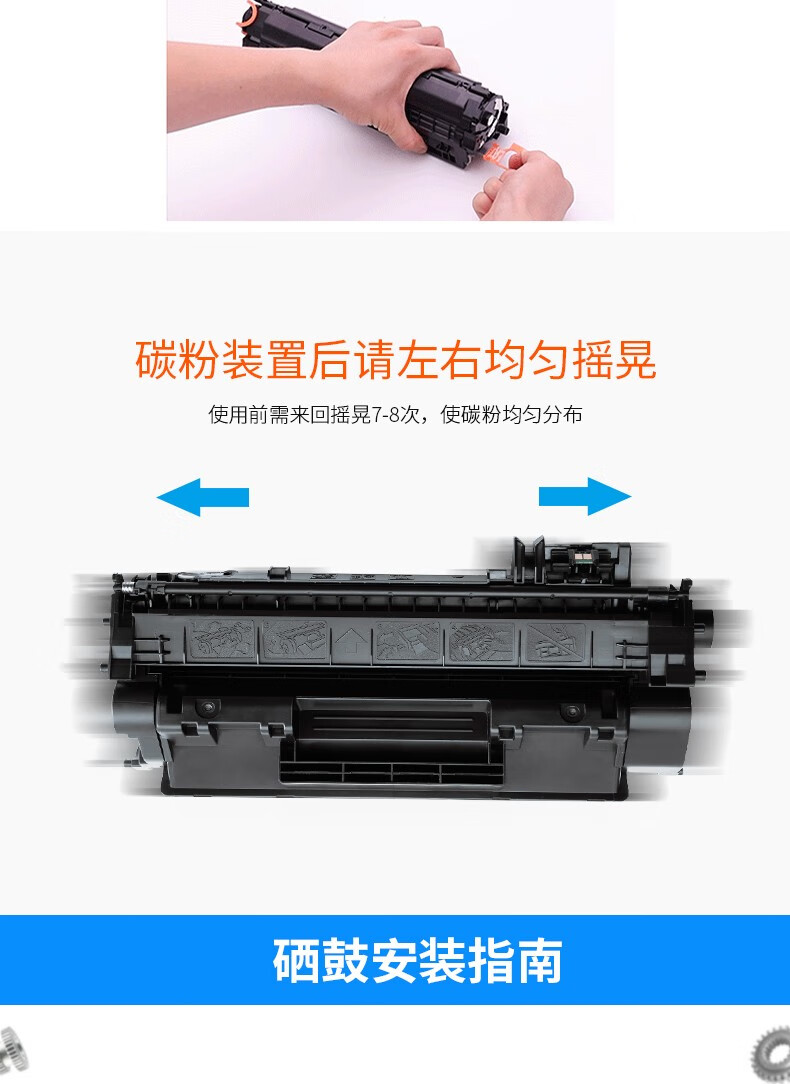 碳粉装置后请左右均匀摇晃

使用前需来回摇晃7-8次，使碳粉均匀分布

硒鼓安装指南