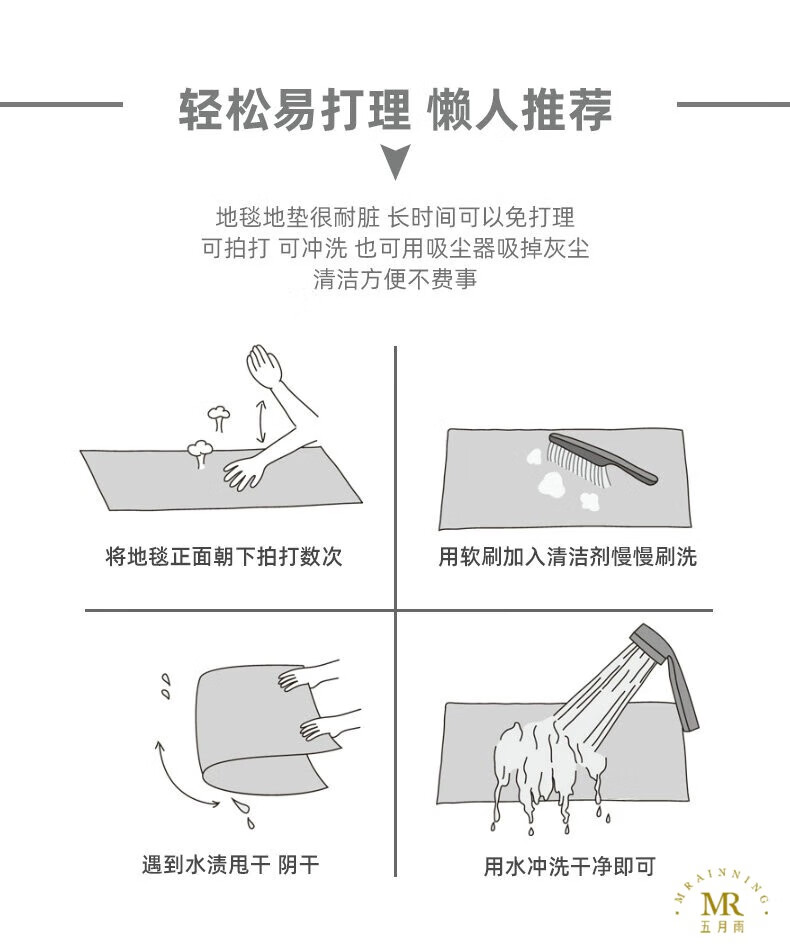 轻松易打理 懒人推荐

地毯地垫很耐脏 长时间可以免打理
可拍打 可冲洗 也可用吸尘器吸掉灰尘
清洁方便不费事

将地毯正面朝下拍打数次

用软刷加入清洁剂慢慢刷洗

遇到水渍甩干 阴干

用水冲洗干净即可

MRAINNING
MR
五月雨