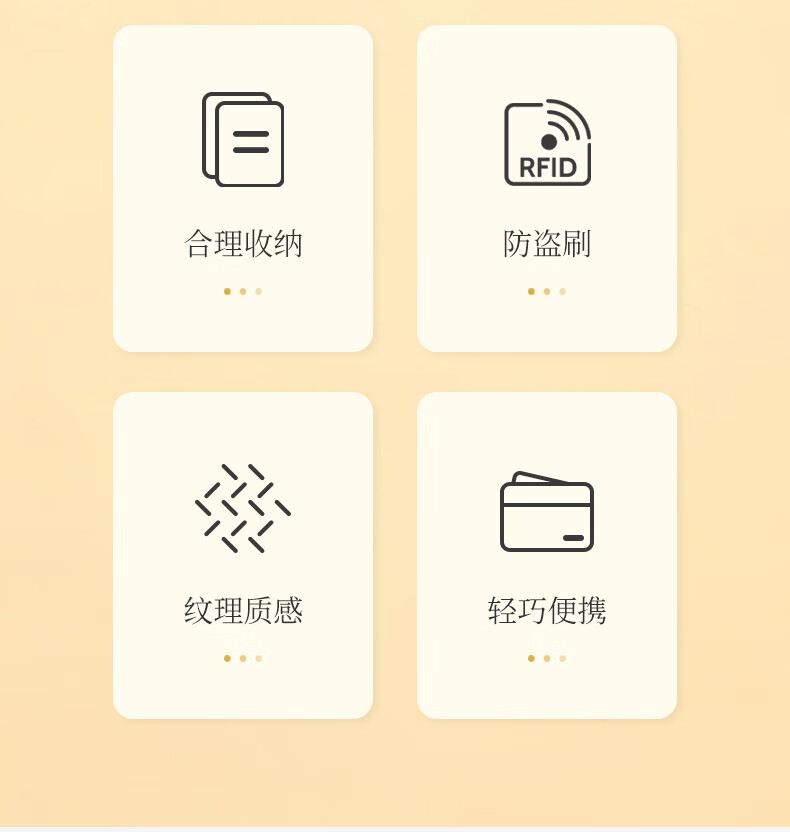 合理收纳

RFID

防盗刷

纹理质感

轻巧便携