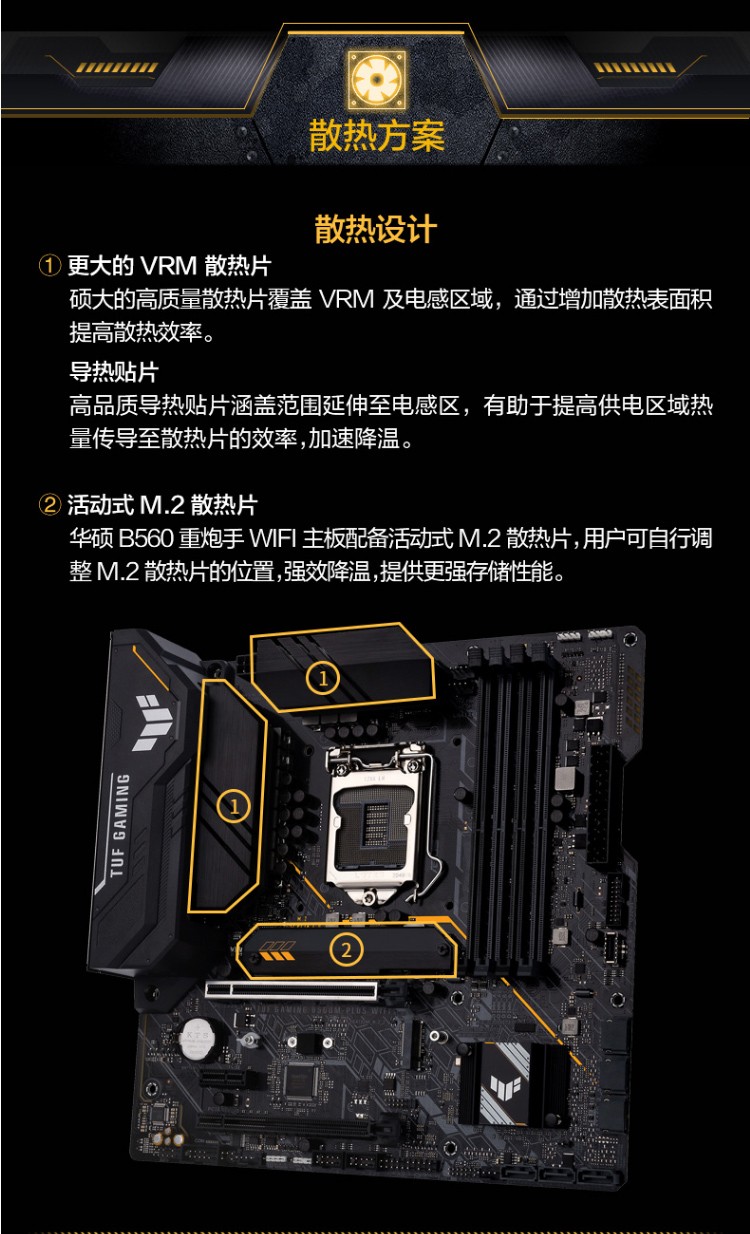 散热方案

散热设计

① 更大的 VRM 散热片
硕大的高质量散热片覆盖 VRM 及电感区域，通过增加散热表面积提高散热效率。

导热贴片
高品质导热贴片涵盖范围延伸至电感区，有助于提高供电区域热量传导至散热片的效率，加速降温。

② 活动式 M.2 散热片
华硕 B560 重炮手 WIFI 主板配备活动式 M.2 散热片，用户可自行调整 M.2 散热片的位置，强效降温，提供更强存储性能。

①

①

TUF GAMING

②