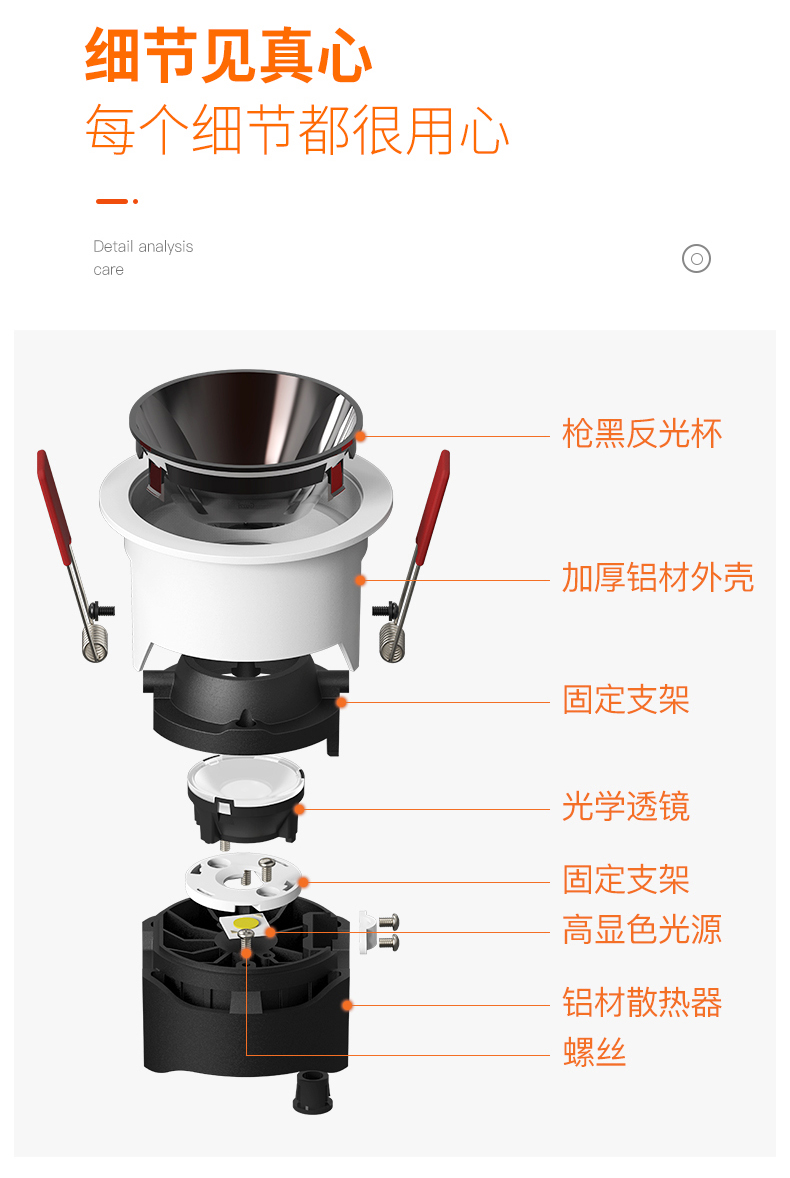 细节见真心
每个细节都很用心

Detail analysis
care

枪黑反光杯
加厚铝材外壳
固定支架
光学透镜
固定支架
高显色光源
铝材散热器
螺丝