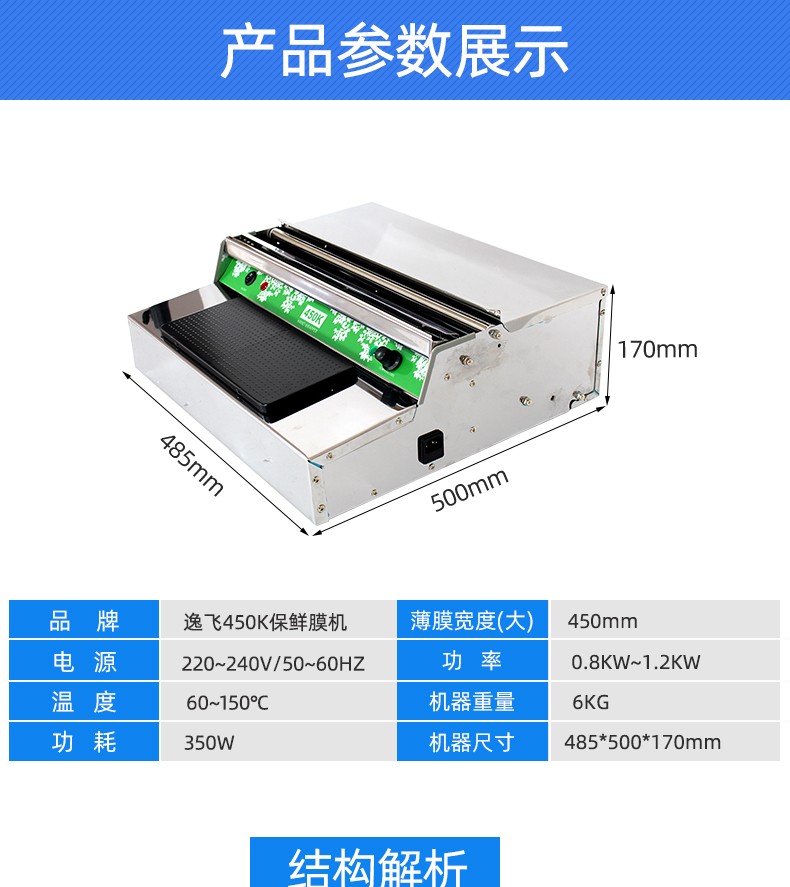 产品参数展示

450K

170mm

485mm

500mm

| 品　牌 | 逸飞450K保鲜膜机 | 薄膜宽度(大) | 450mm |
|---|---|---|---|
| 电　源 | 220~240V/50~60HZ | 功　率 | 0.8KW~1.2KW |
| 温　度 | 60~150℃ | 机器重量 | 6KG |
| 功　耗 | 350W | 机器尺寸 | 485*500*170mm |

结构解析