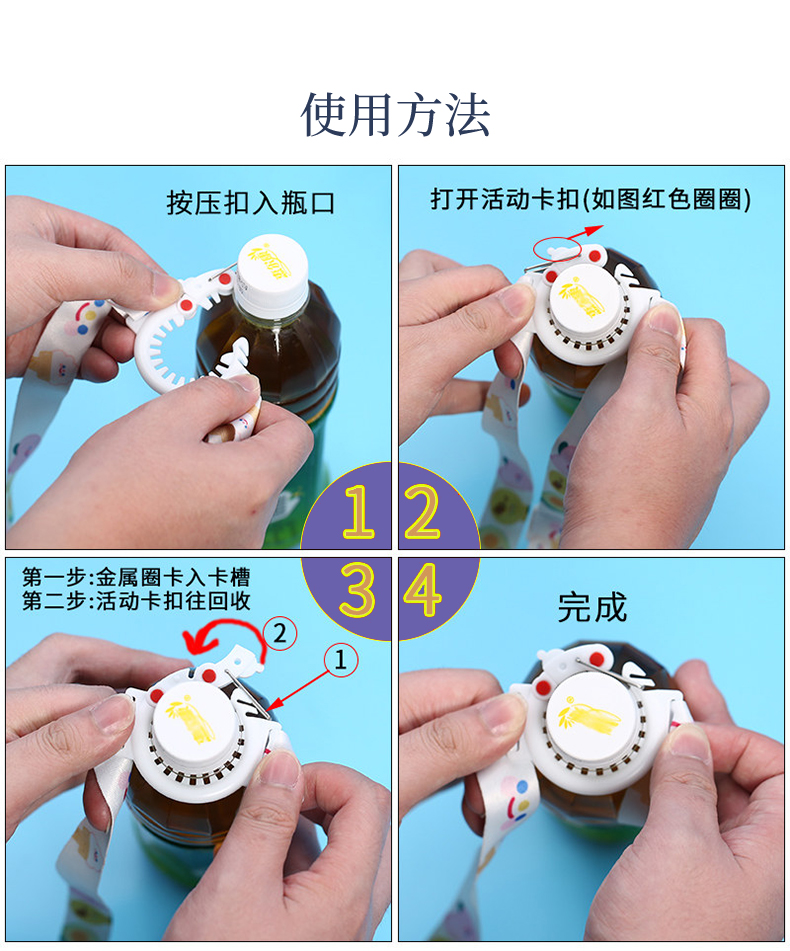 使用方法

按压扣入瓶口

打开活动卡扣(如图红色圈圈)

1 2

3 4

第一步:金属圈卡入卡槽
第二步:活动卡扣往回收

②

①

完成