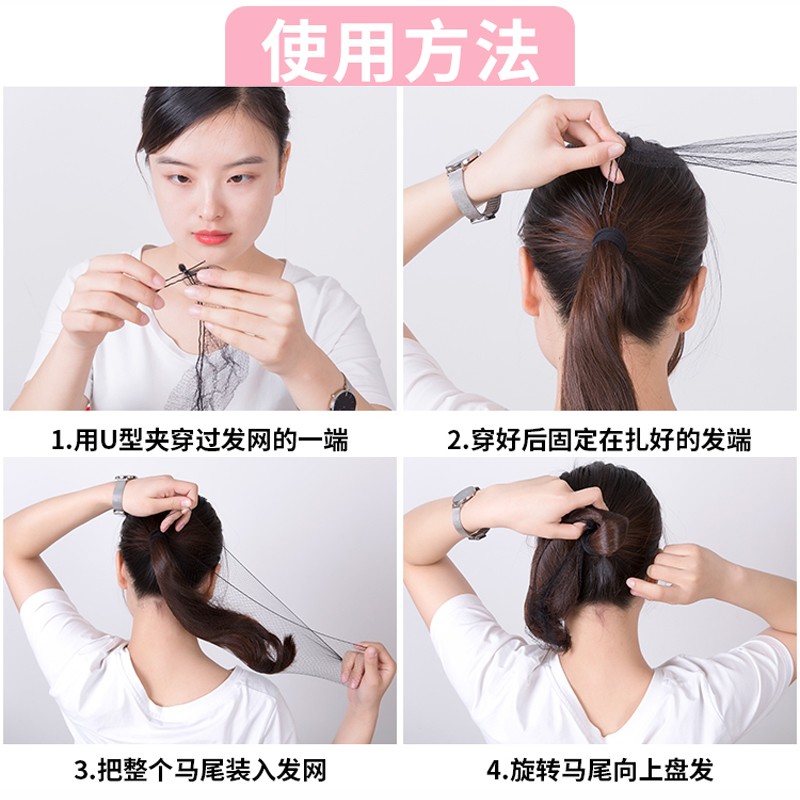 使用方法

1.用U型夹穿过发网的一端

2.穿好后固定在扎好的发端

3.把整个马尾装入发网

4.旋转马尾向上盘发