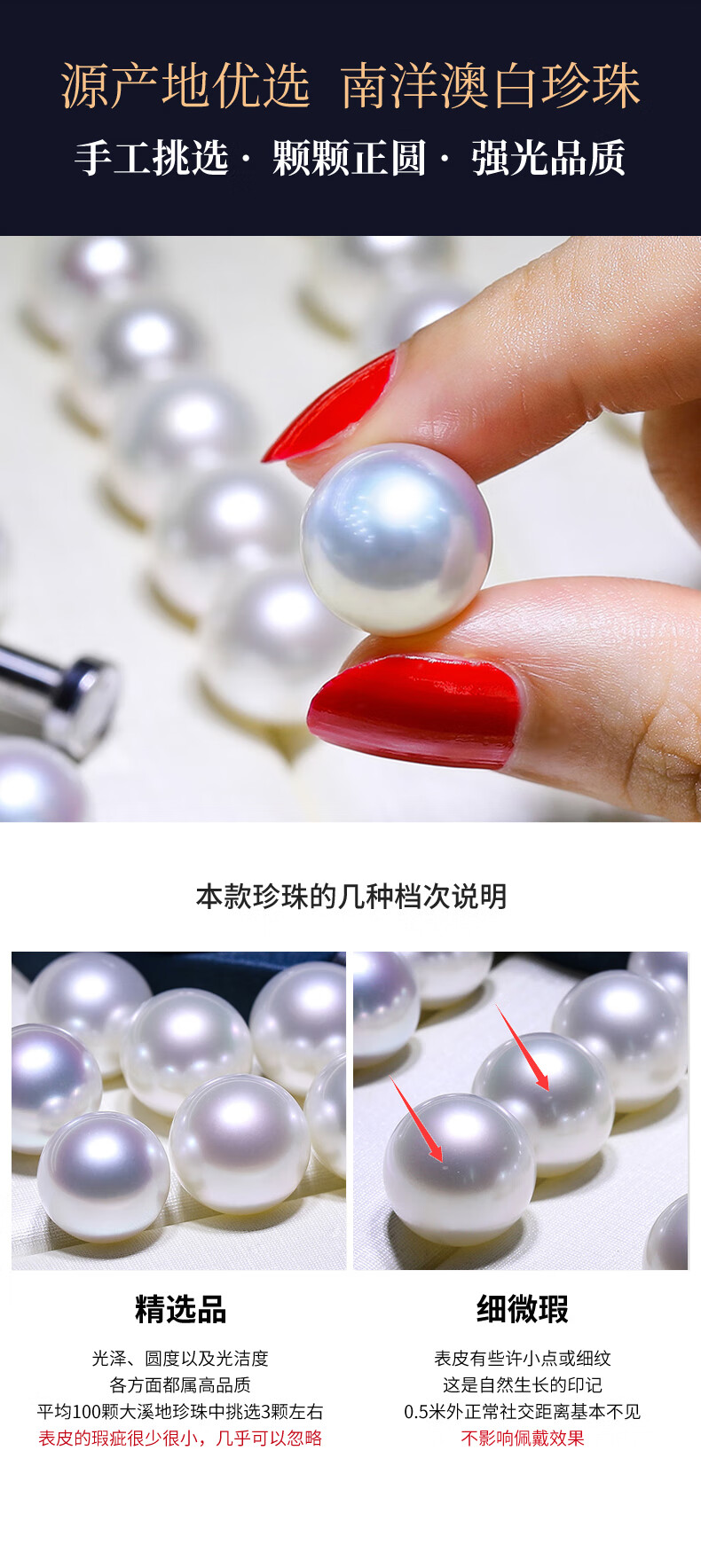 源产地优选 南洋澳白珍珠

手工挑选 · 颗颗正圆 · 强光品质

本款珍珠的几种档次说明

精选品

光泽、圆度以及光洁度
各方面都属高品质
平均100颗大溪地珍珠中挑选3颗左右
表皮的瑕疵很少很小，几乎可以忽略

细微瑕

表皮有些许小点或细纹
这是自然生长的印记
0.5米外正常社交距离基本不见
不影响佩戴效果