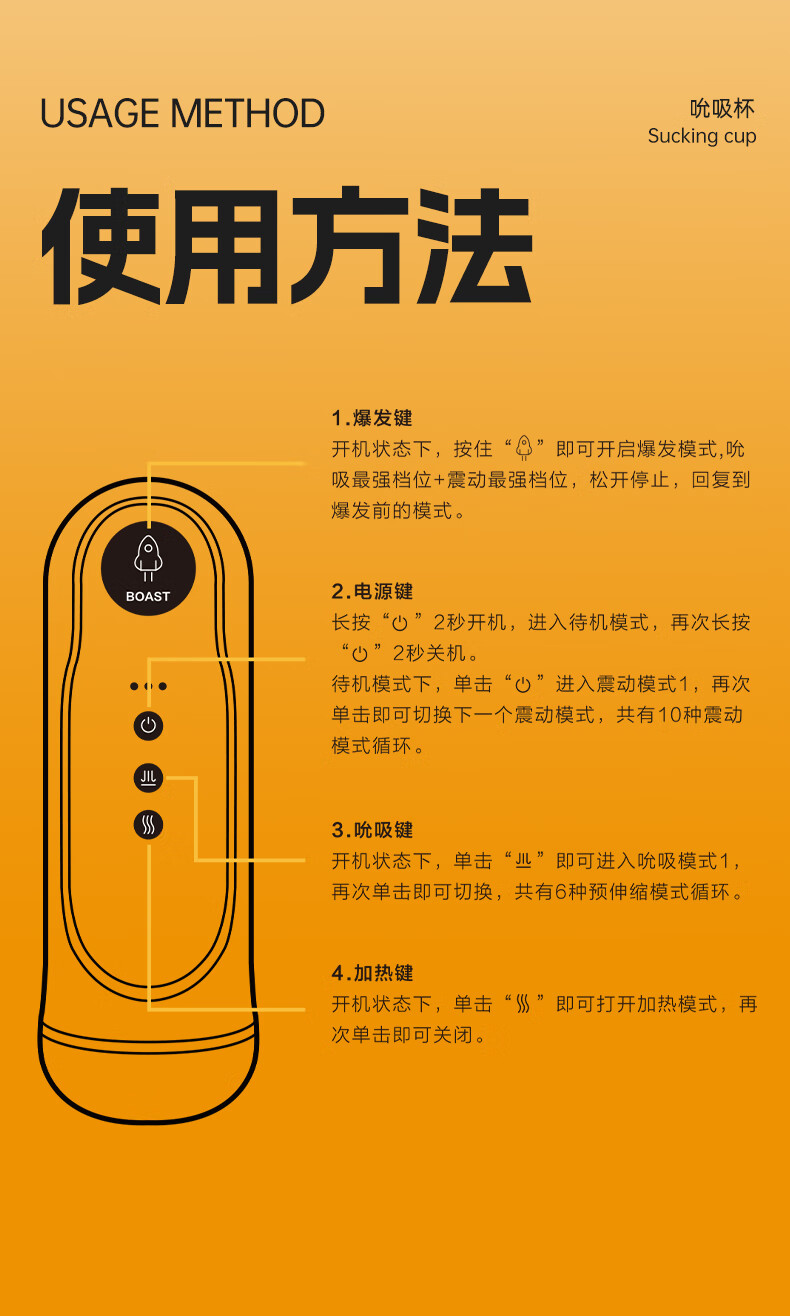 USAGE METHOD

吮吸杯
Sucking cup

使用方法

BOAST

1.爆发键
开机状态下，按住“ ”即可开启爆发模式,吮吸最强档位+震动最强档位，松开停止，回复到爆发前的模式。

2.电源键
长按“ ”2秒开机，进入待机模式，再次长按“ ”2秒关机。
待机模式下，单击“ ”进入震动模式1，再次单击即可切换下一个震动模式，共有10种震动模式循环。

3.吮吸键
开机状态下，单击“ ”即可进入吮吸模式1，再次单击即可切换，共有6种预伸缩模式循环。

4.加热键
开机状态下，单击“ ”即可打开加热模式，再次单击即可关闭。