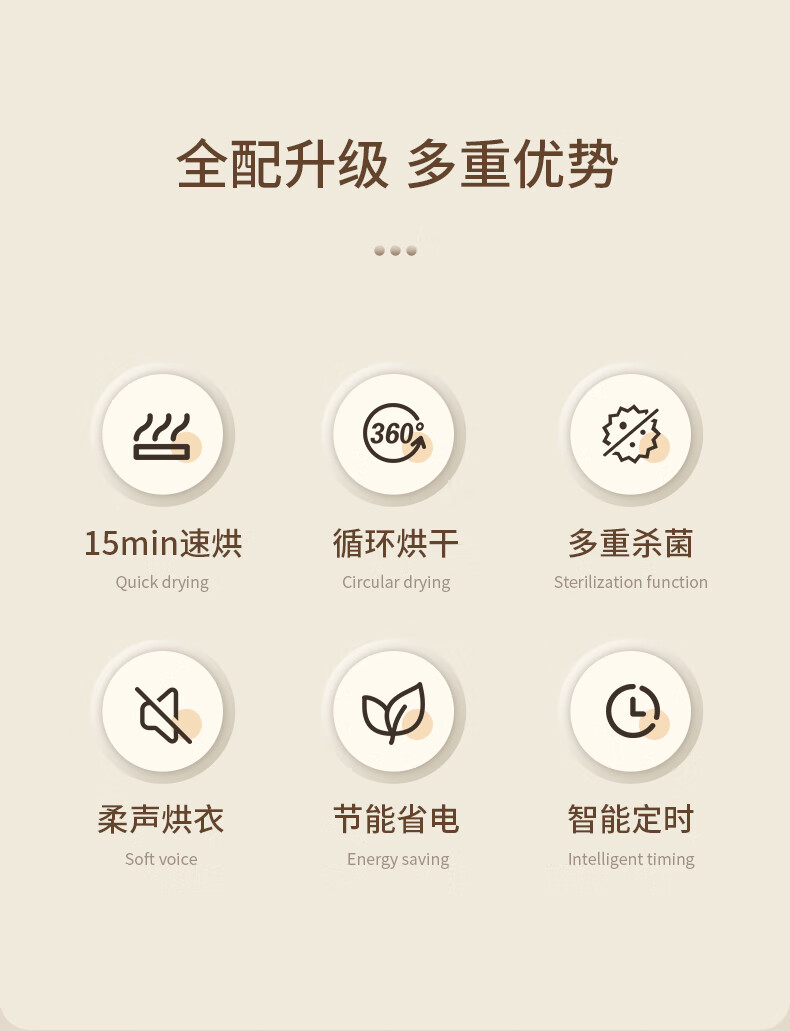 全配升级 多重优势

360°

15min速烘
Quick drying

循环烘干
Circular drying

多重杀菌
Sterilization function

柔声烘衣
Soft voice

节能省电
Energy saving

智能定时
Intelligent timing