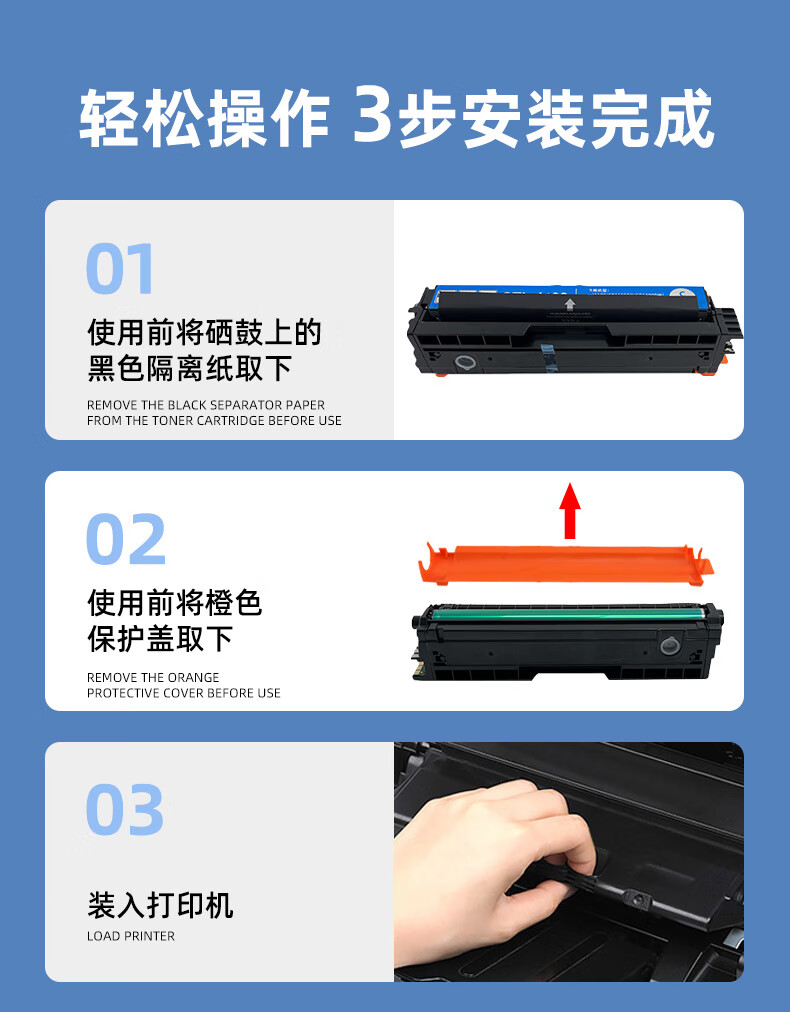 轻松操作 3步安装完成

01

使用前将硒鼓上的黑色隔离纸取下

REMOVE THE BLACK SEPARATOR PAPER FROM THE TONER CARTRIDGE BEFORE USE

02

使用前将橙色保护盖取下

REMOVE THE ORANGE PROTECTIVE COVER BEFORE USE

03

装入打印机

LOAD PRINTER