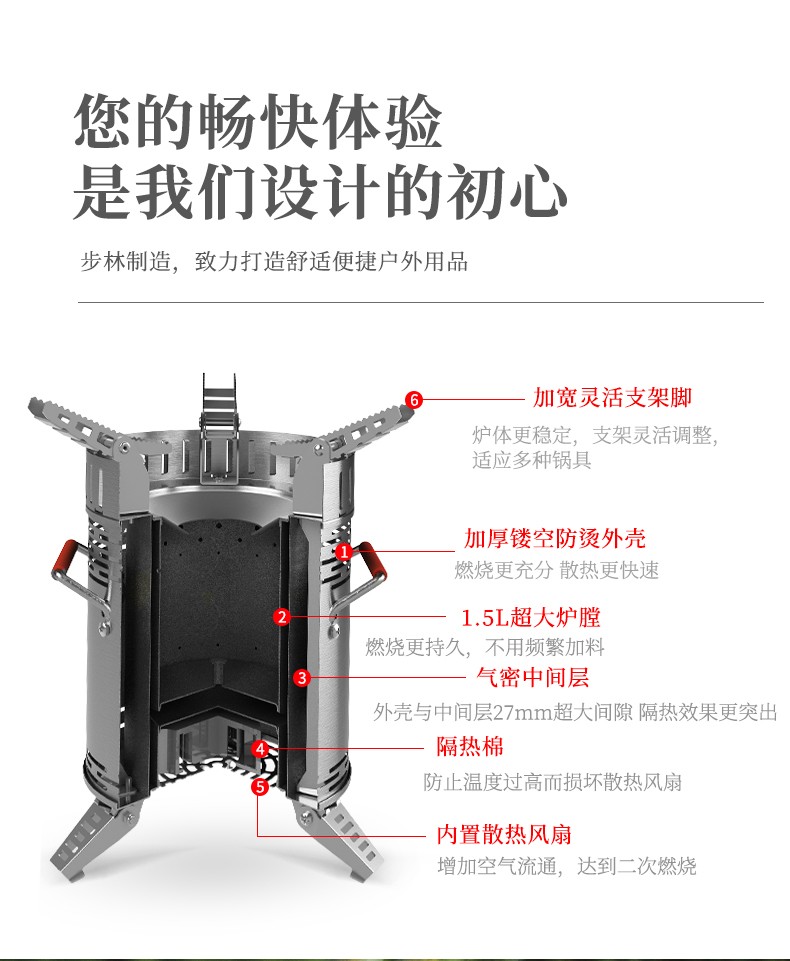 您的畅快体验
是我们设计的初心

步林制造，致力打造舒适便捷户外用品

6 加宽灵活支架脚
炉体更稳定，支架灵活调整，适应多种锅具

1 加厚镂空防烫外壳
燃烧更充分 散热更快速

2 1.5L超大炉膛
燃烧更持久，不用频繁加料

3 气密中间层
外壳与中间层27mm超大间隙 隔热效果更突出

4 隔热棉
防止温度过高而损坏散热风扇

5 内置散热风扇
增加空气流通，达到二次燃烧