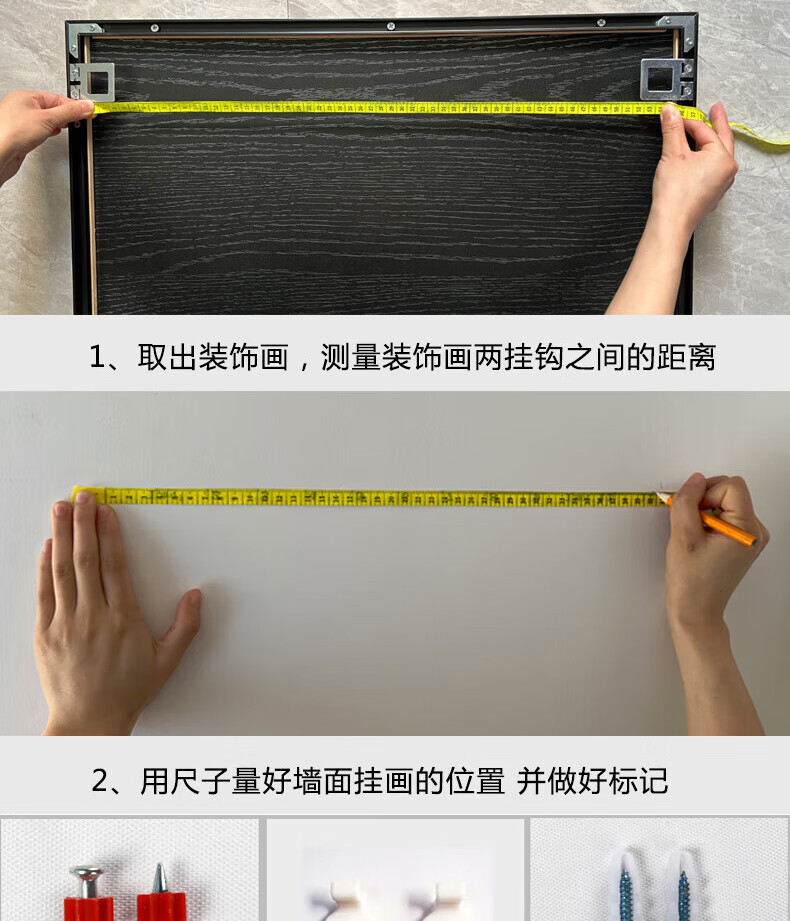 1、取出装饰画，测量装饰画两挂钩之间的距离

2、用尺子量好墙面挂画的位置 并做好标记