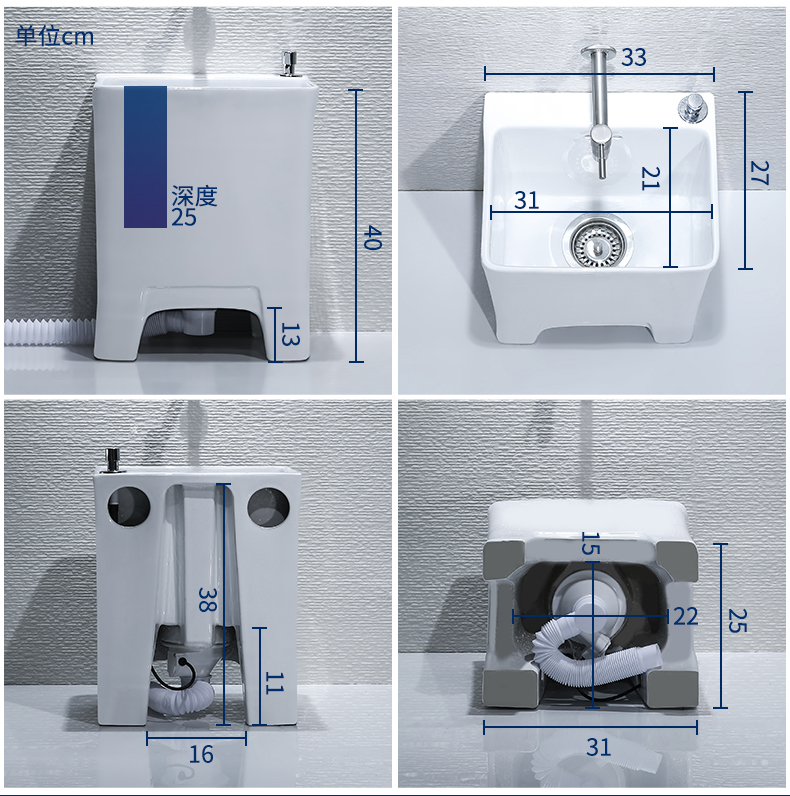 单位cm

深度
25

40

13

33

21

27

31

38

11

16

15

22

25

31