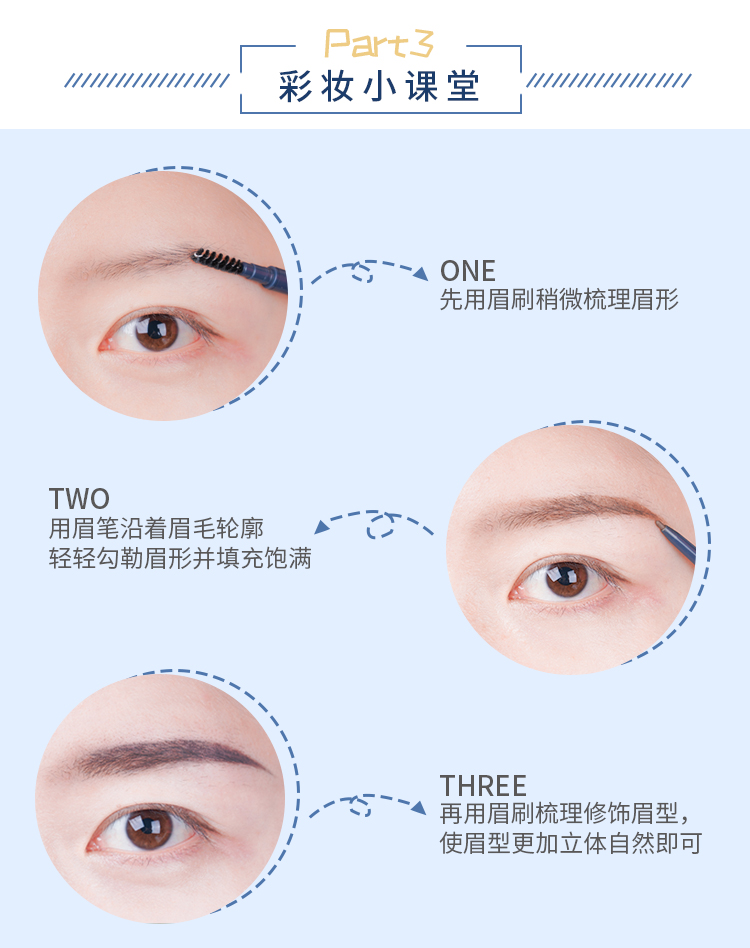 Part3
彩妆小课堂

ONE
先用眉刷稍微梳理眉形

TWO
用眉笔沿着眉毛轮廓
轻轻勾勒眉形并填充饱满

THREE
再用眉刷梳理修饰眉型，
使眉型更加立体自然即可