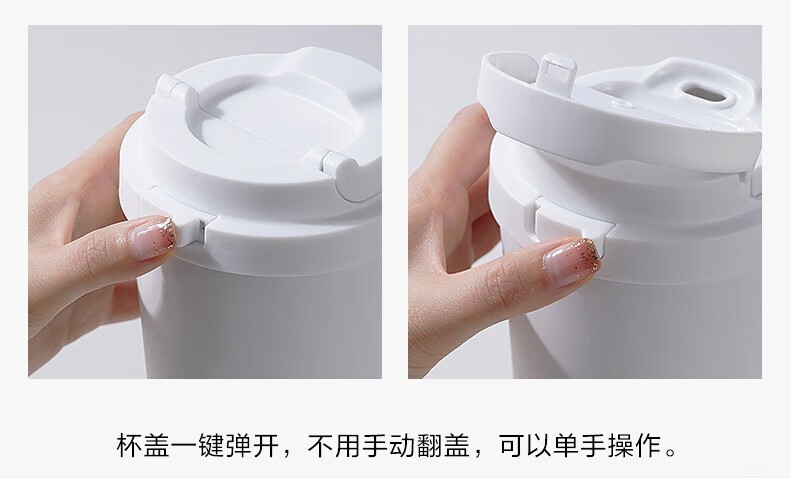 杯盖一键弹开，不用手动翻盖，可以单手操作。