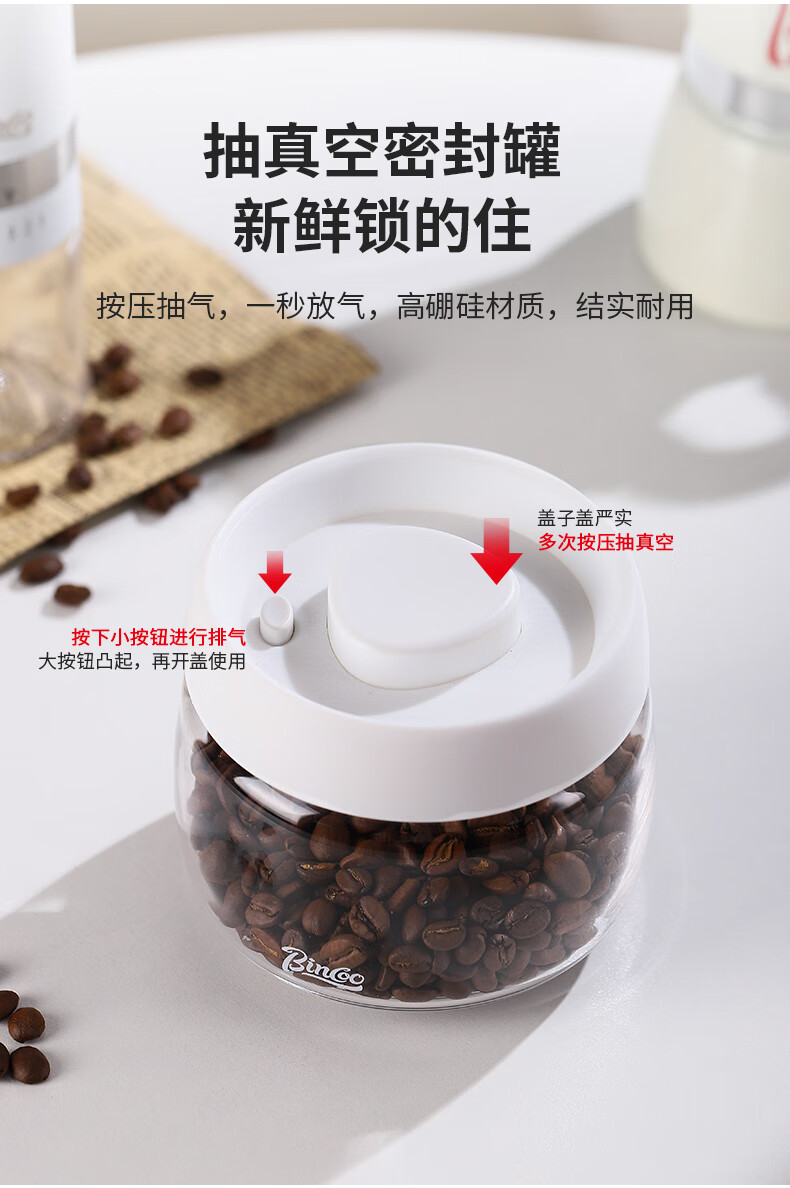 抽真空密封罐
新鲜锁的住

按压抽气，一秒放气，高硼硅材质，结实耐用

盖子盖严实
多次按压抽真空

按下小按钮进行排气
大按钮凸起，再开盖使用

Bincoo