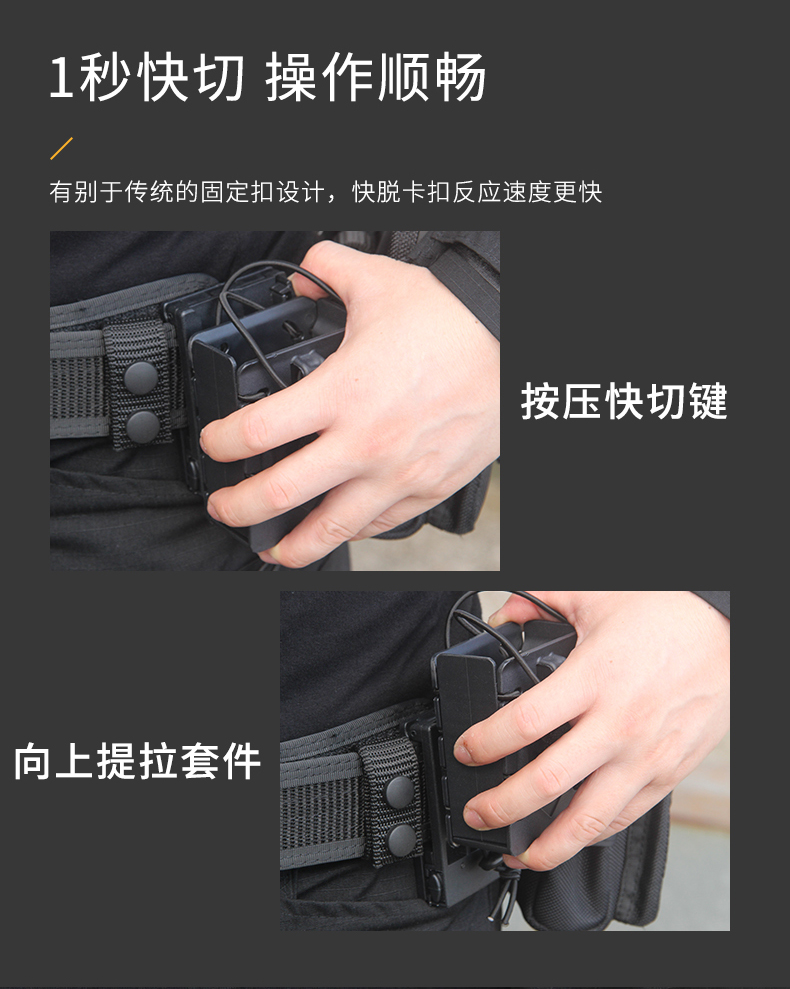 1秒快切 操作顺畅

有别于传统的固定扣设计，快脱卡扣反应速度更快

按压快切键

向上提拉套件