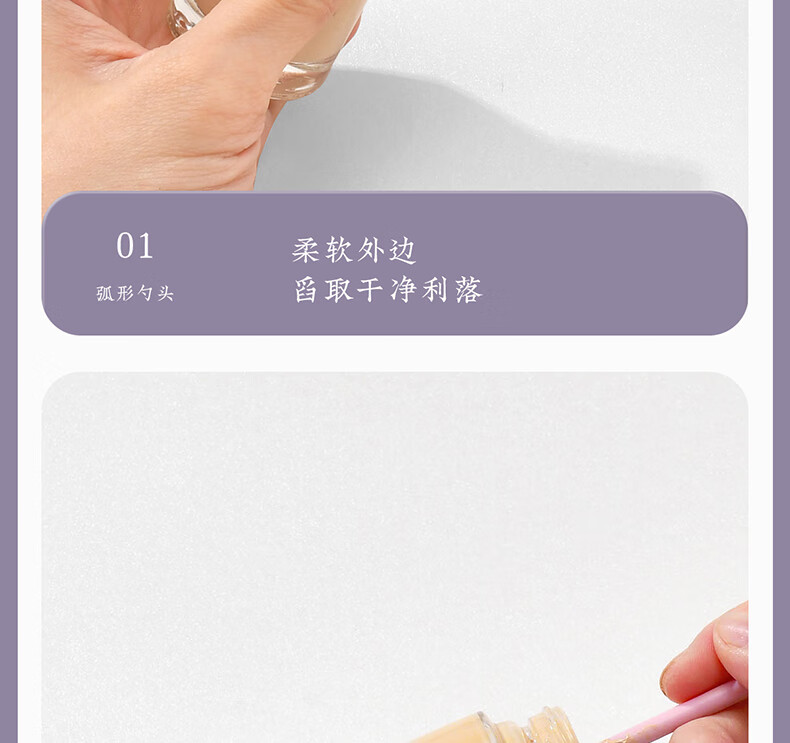 01

弧形勺头

柔软外边
舀取干净利落