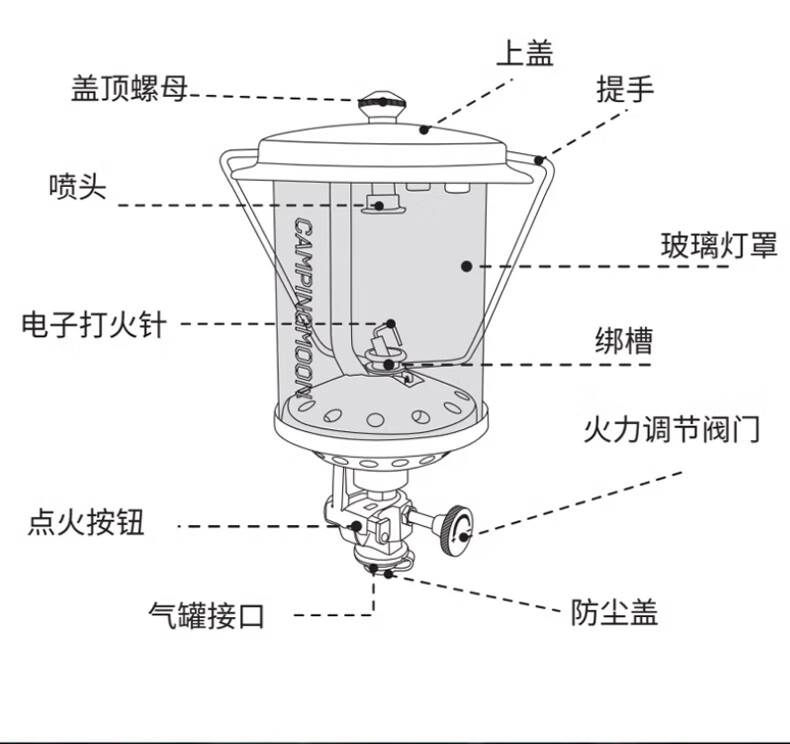 上盖
盖顶螺母
提手
喷头
CAMPINGMOON
玻璃灯罩
电子打火针
绑槽
火力调节阀门
点火按钮
气罐接口
防尘盖