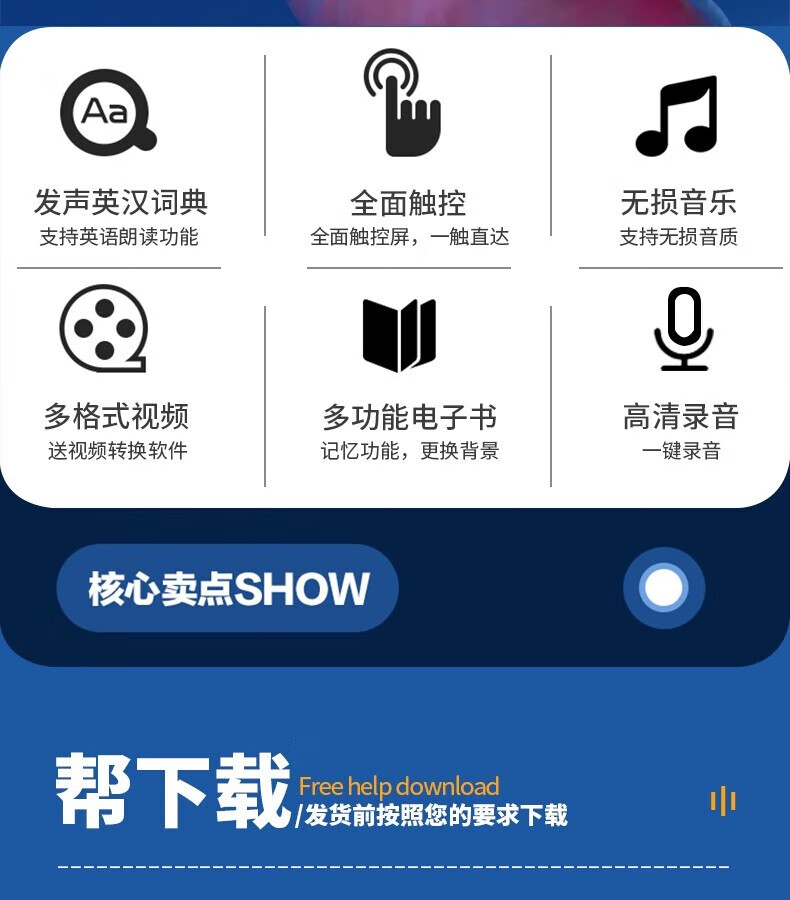 Aa

发声英汉词典
支持英语朗读功能

全面触控
全面触控屏，一触直达

无损音乐
支持无损音质

多格式视频
送视频转换软件

多功能电子书
记忆功能，更换背景

高清录音
一键录音

核心卖点SHOW

帮下载
Free help download
/发货前按照您的要求下载