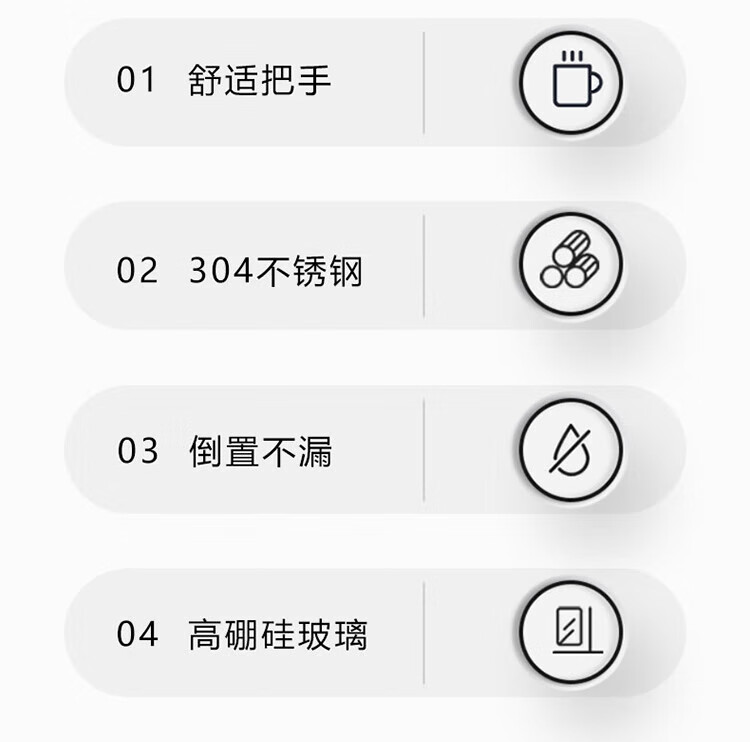 01 舒适把手

02 304不锈钢

03 倒置不漏

04 高硼硅玻璃