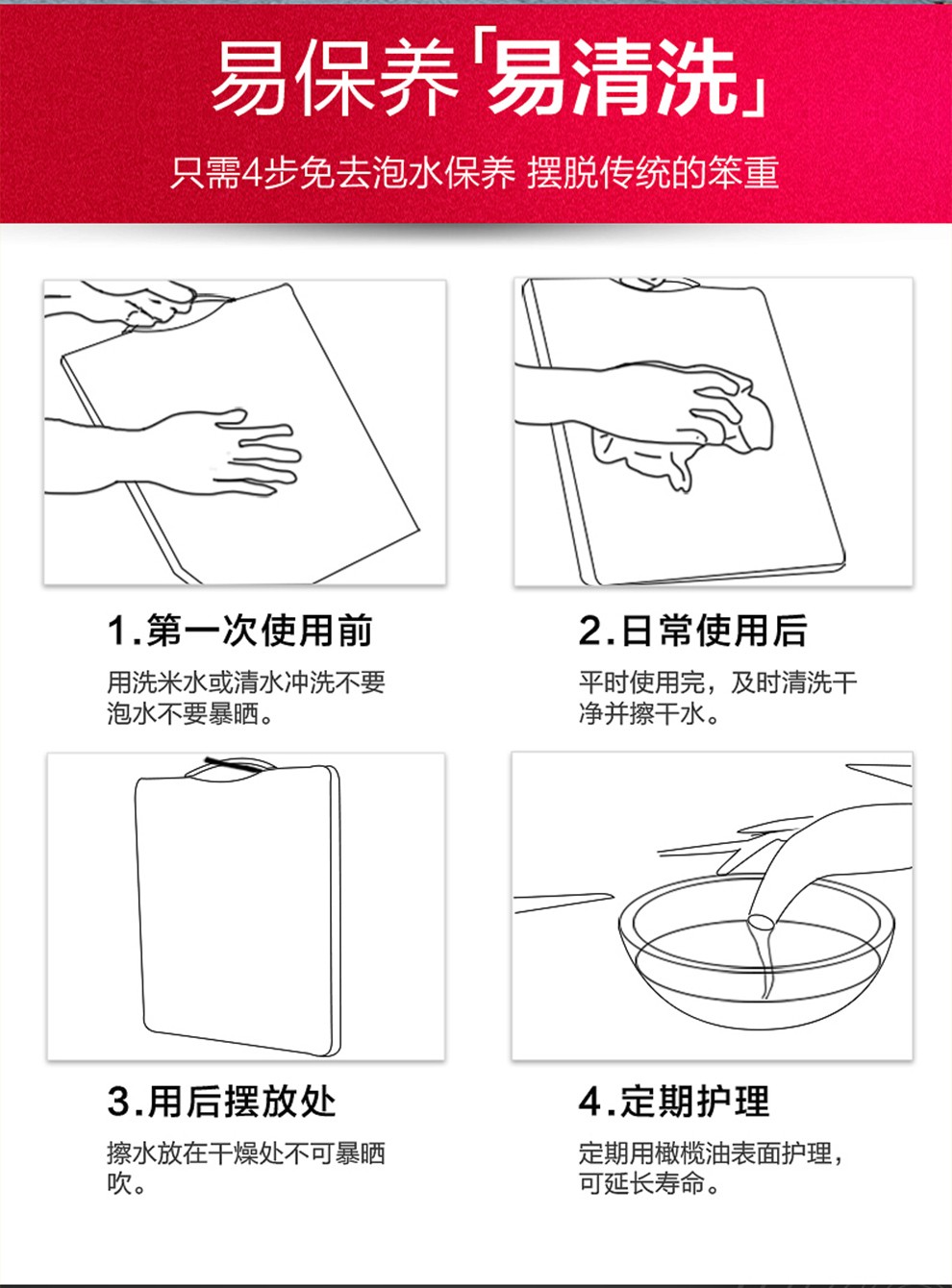 易保养「易清洗」

只需4步免去泡水保养 摆脱传统的笨重

1.第一次使用前

用洗米水或清水冲洗不要泡水不要暴晒。

2.日常使用后

平时使用完，及时清洗干净并擦干水。

3.用后摆放处

擦水放在干燥处不可暴晒吹。

4.定期护理

定期用橄榄油表面护理，可延长寿命。