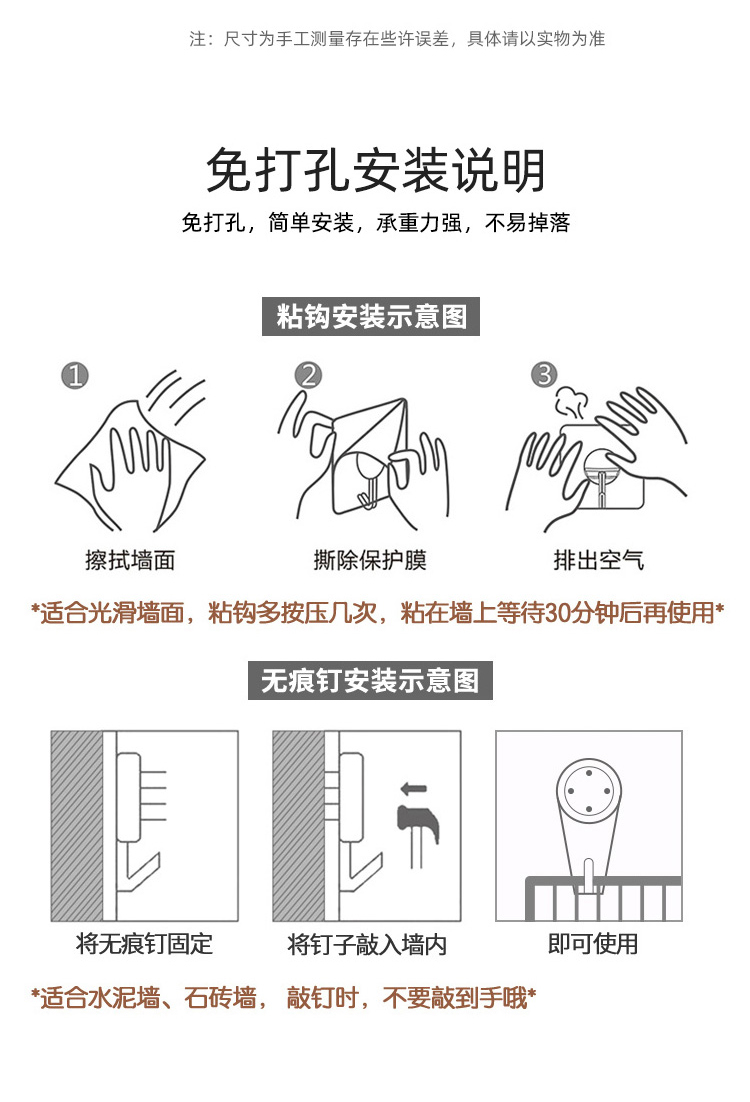 注：尺寸为手工测量存在些许误差，具体请以实物为准

免打孔安装说明

免打孔，简单安装，承重力强，不易掉落

粘钩安装示意图

①

擦拭墙面

②

撕除保护膜

③

排出空气

*适合光滑墙面，粘钩多按压几次，粘在墙上等待30分钟后再使用*

无痕钉安装示意图

将无痕钉固定

将钉子敲入墙内

即可使用

*适合水泥墙、石砖墙， 敲钉时，不要敲到手哦*