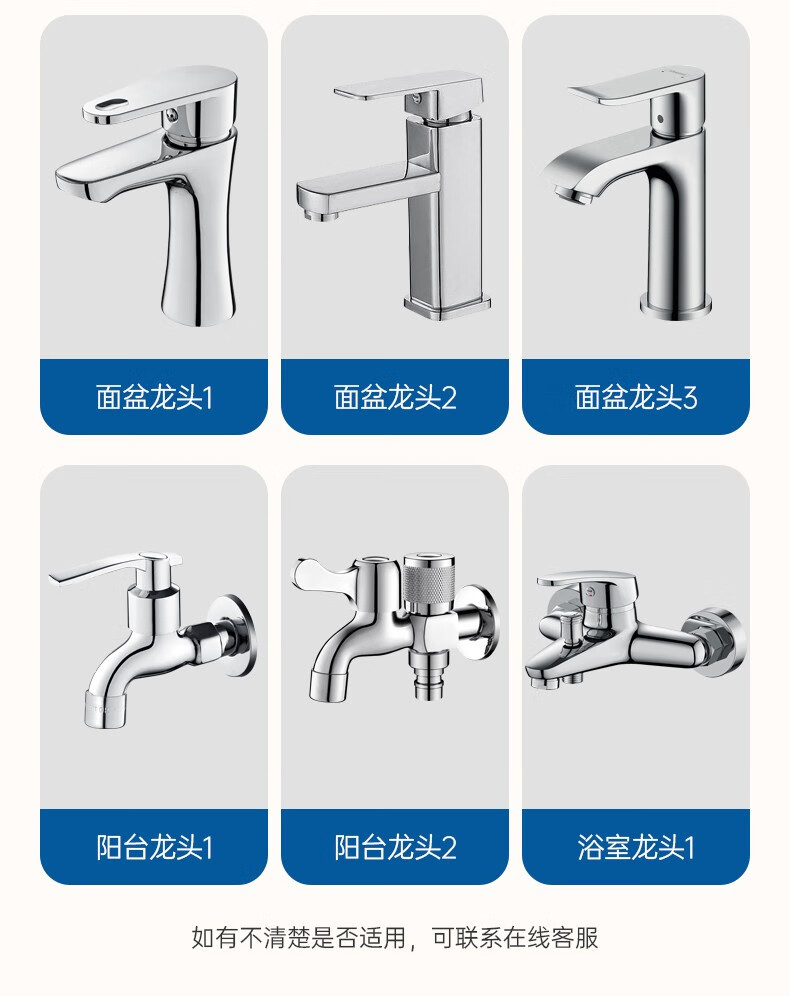 面盆龙头1

面盆龙头2

面盆龙头3

阳台龙头1

阳台龙头2

浴室龙头1

如有不清楚是否适用，可联系在线客服