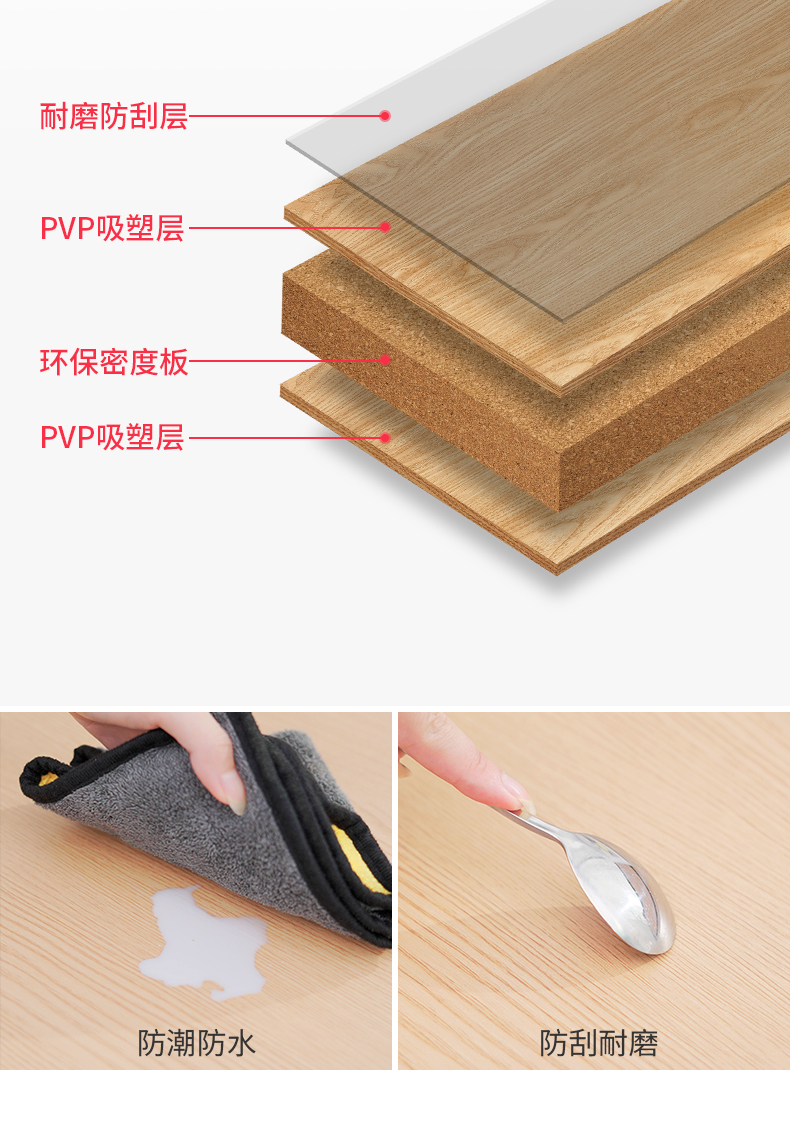 耐磨防刮层

PVP吸塑层

环保密度板

PVP吸塑层

防潮防水

防刮耐磨