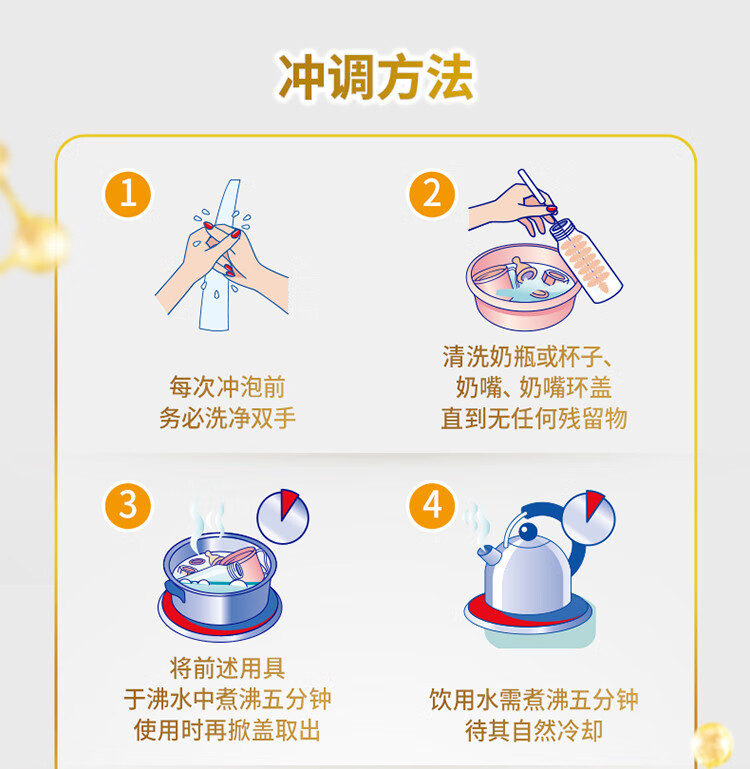 冲调方法

1

每次冲泡前
务必洗净双手

2

清洗奶瓶或杯子、
奶嘴、奶嘴环盖
直到无任何残留物

3

将前述用具
于沸水中煮沸五分钟
使用时再掀盖取出

4

饮用水需煮沸五分钟
待其自然冷却