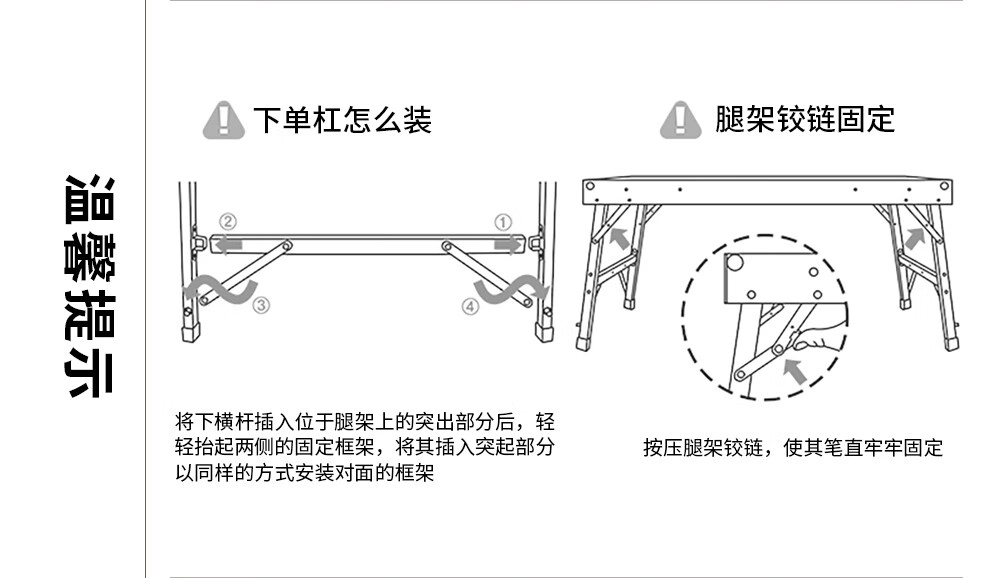 温馨提示

下单杠怎么装

② ① ③ ④

将下横杆插入位于腿架上的突出部分后，轻轻抬起两侧的固定框架，将其插入突起部分以同样的方式安装对面的框架

腿架铰链固定

按压腿架铰链，使其笔直牢牢固定